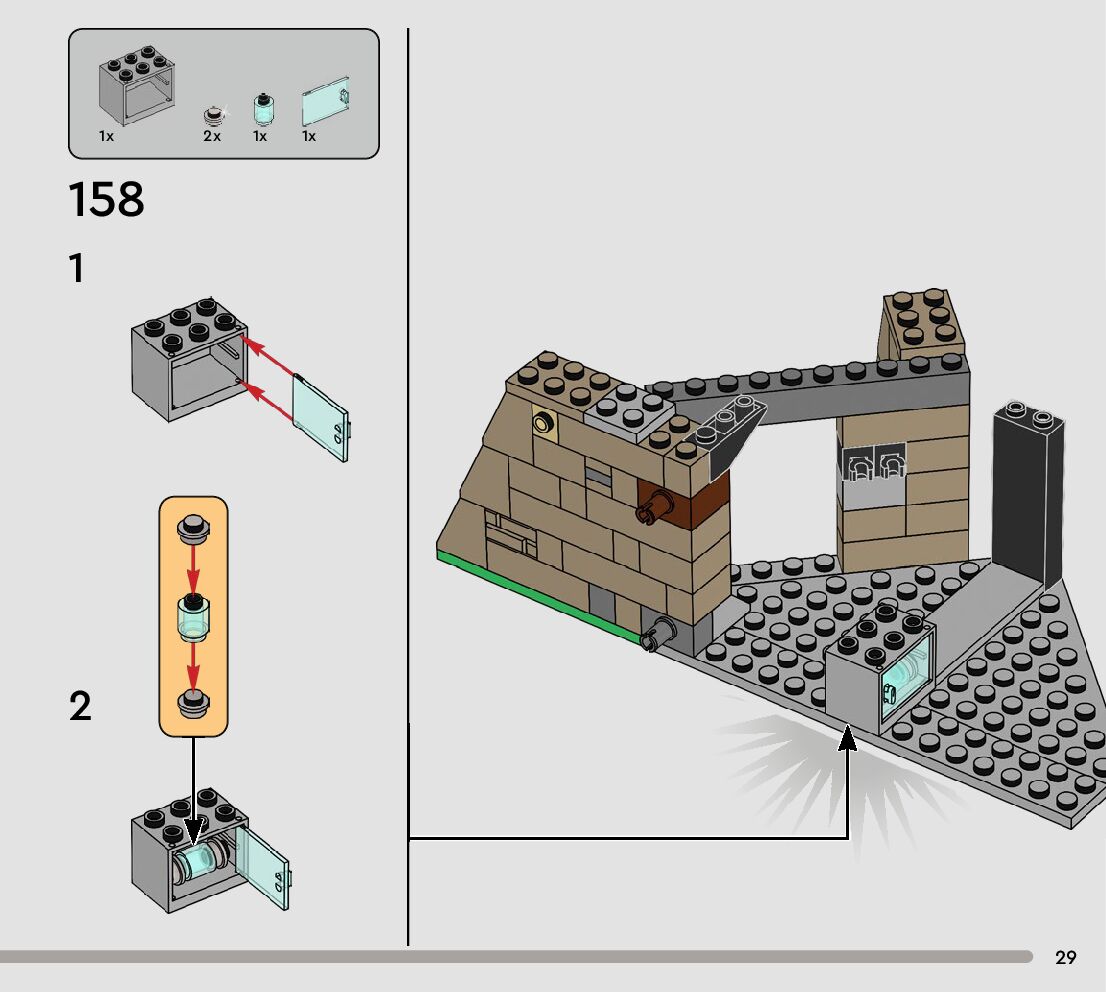 1x 2x 1x 1x

158

1

2

29