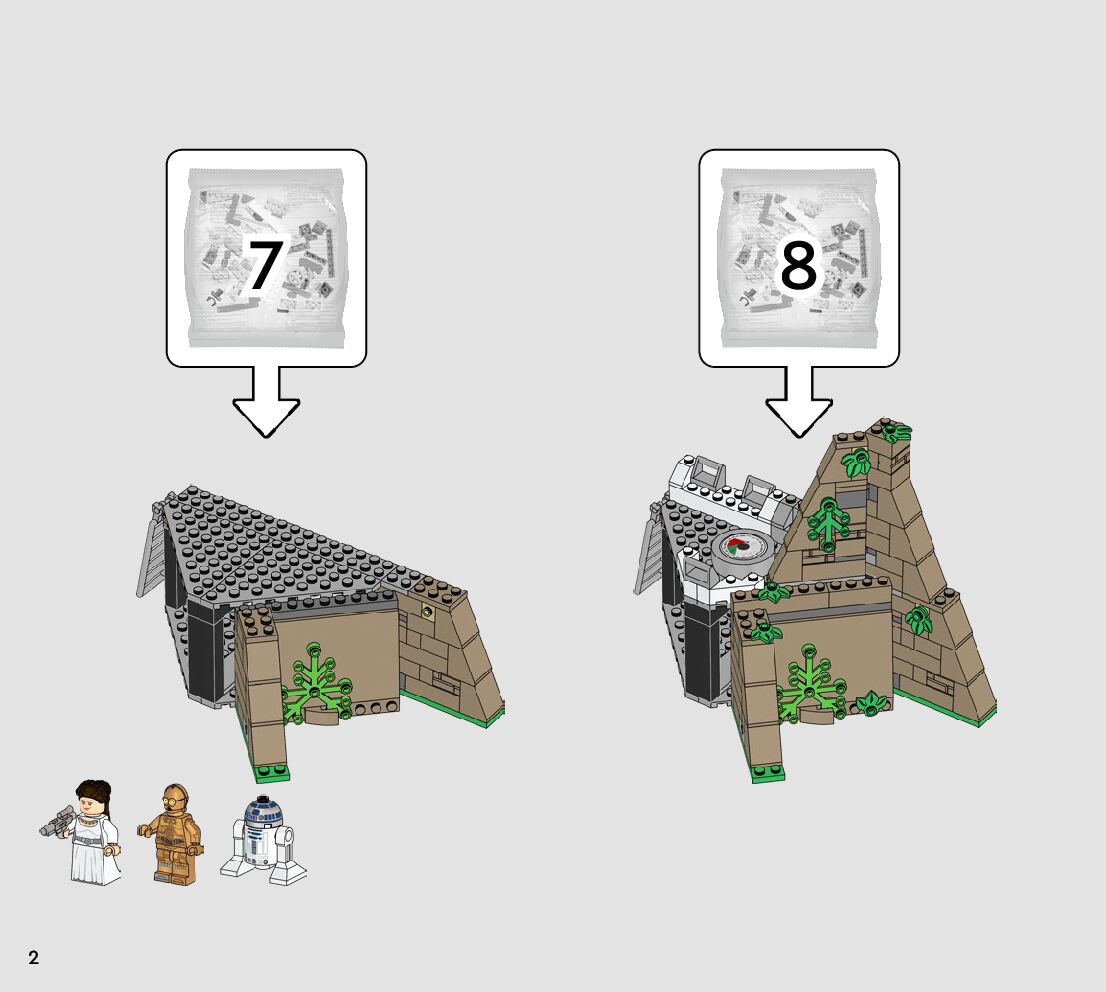 7

8

2