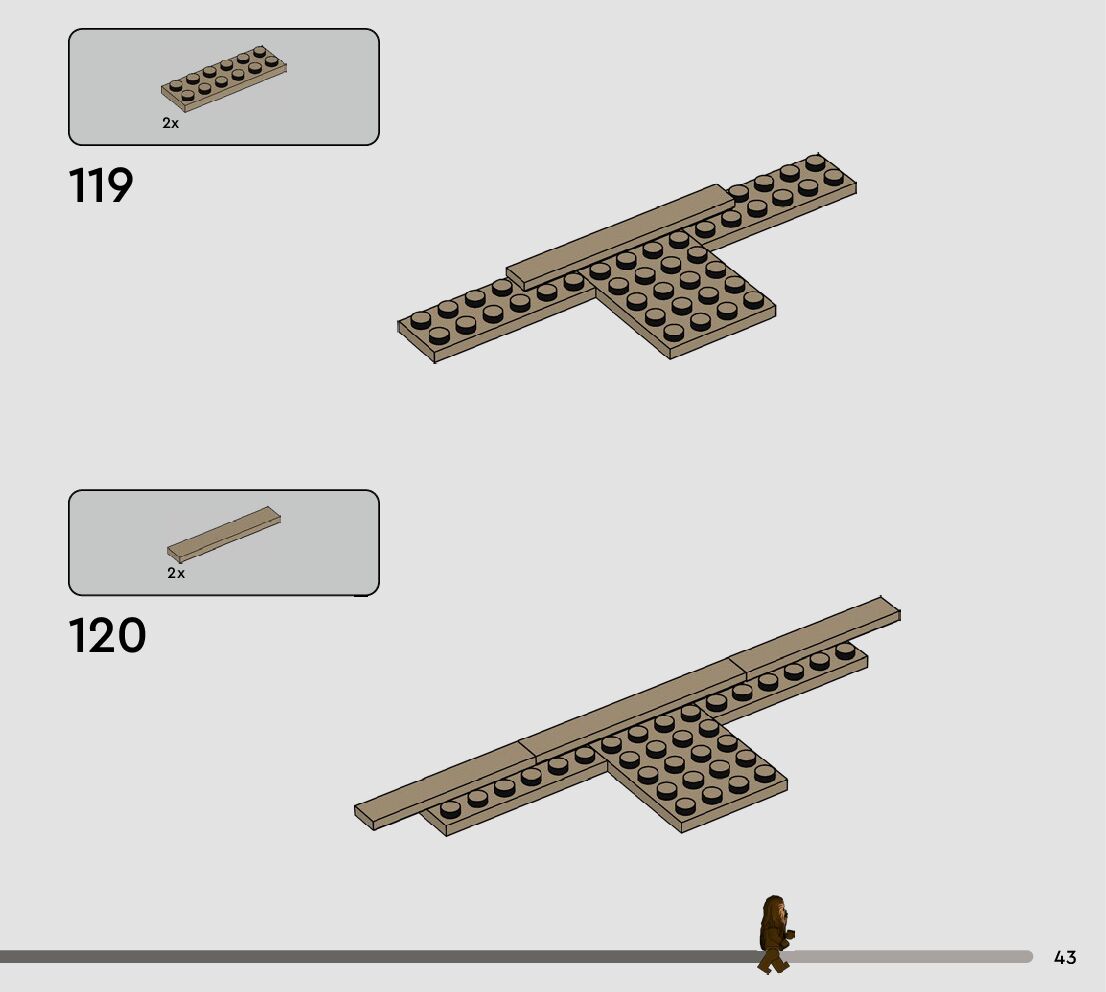 2x

119

2x

120

43