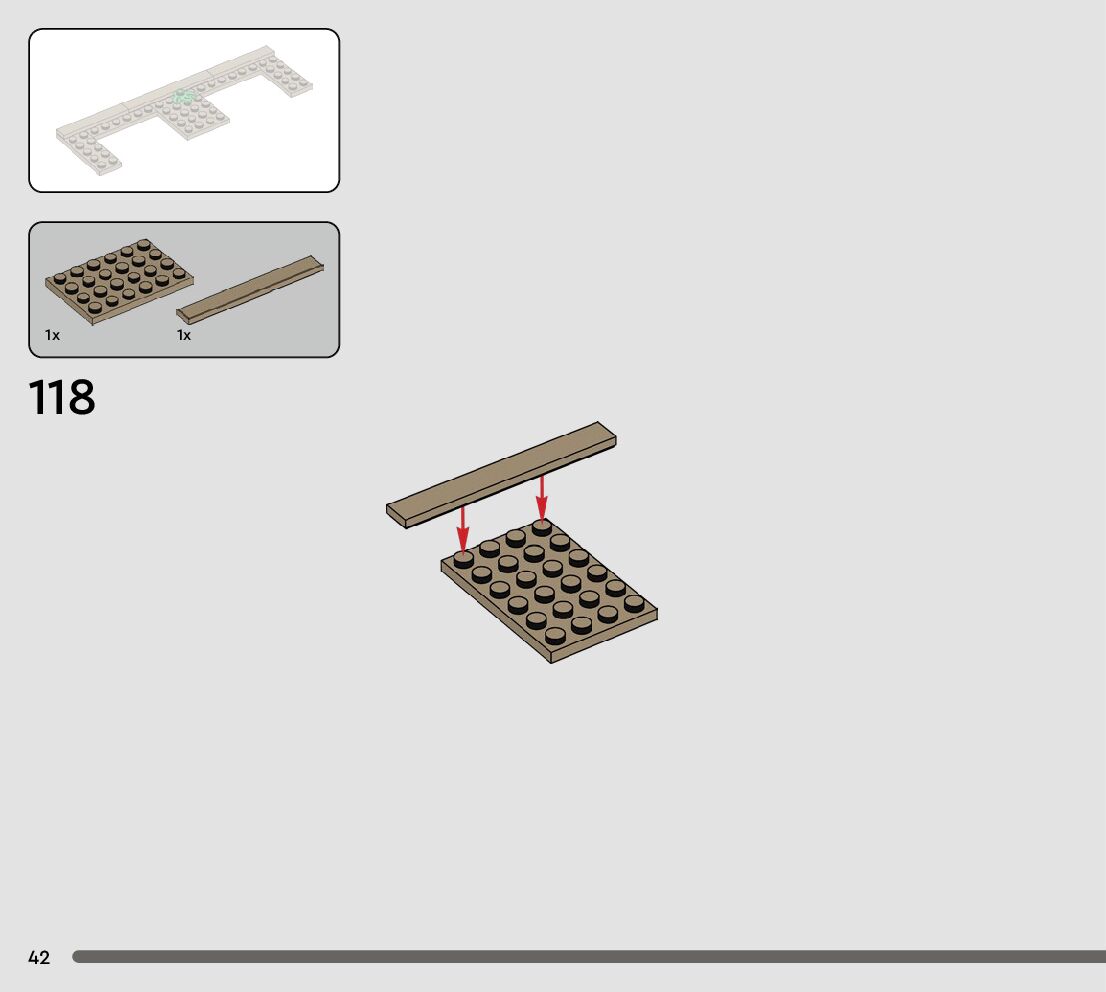 1x 1x

118

42