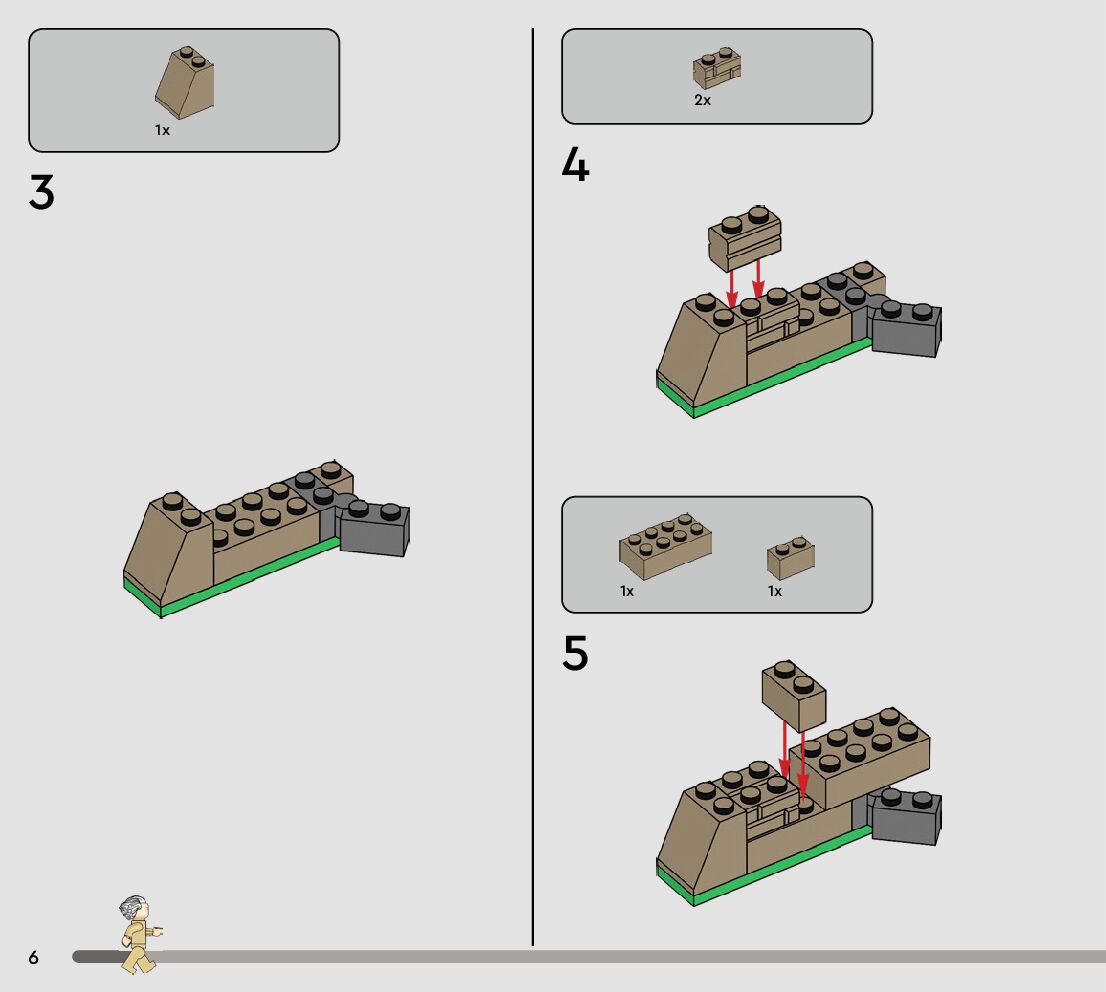 1x

3

2x

4

1x

1x

5

6