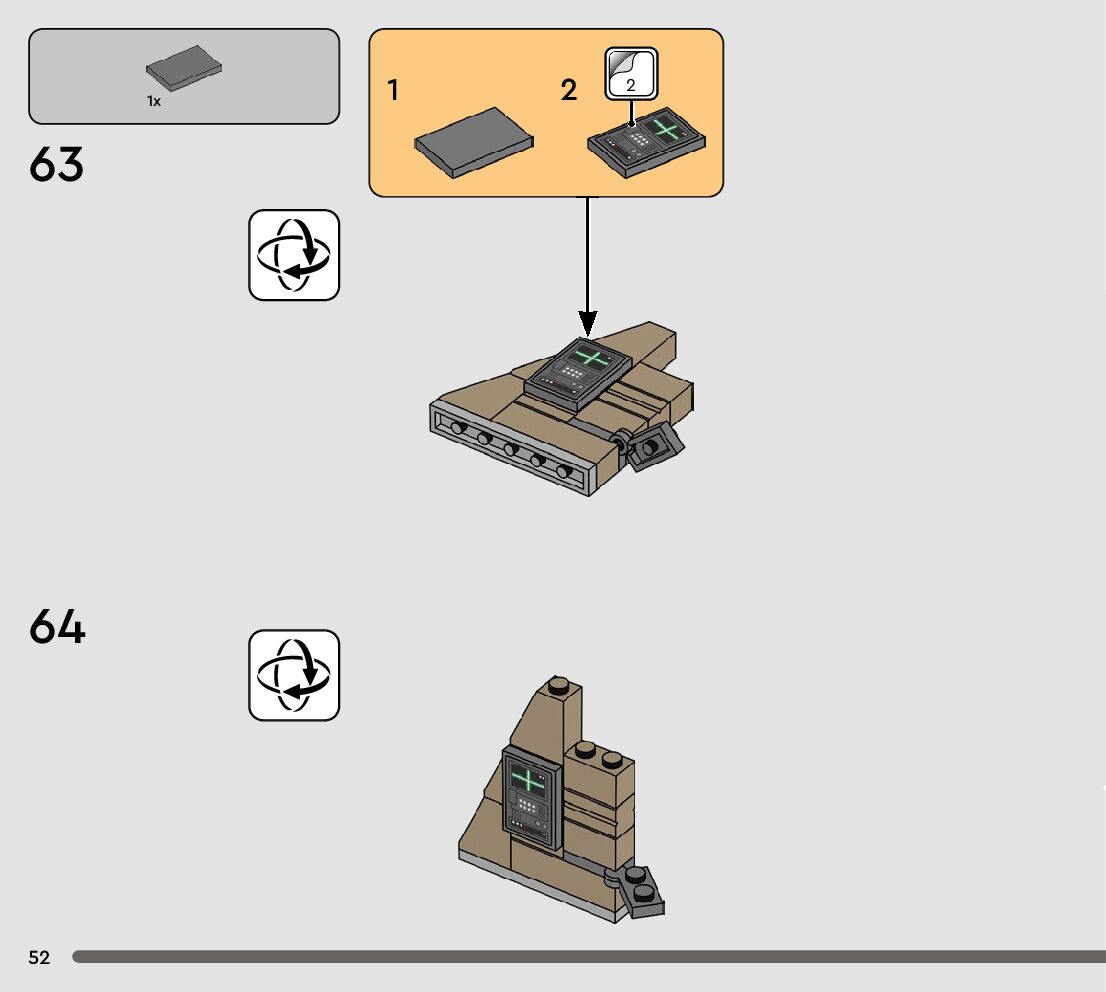 1x

63

1

2

2

64

52