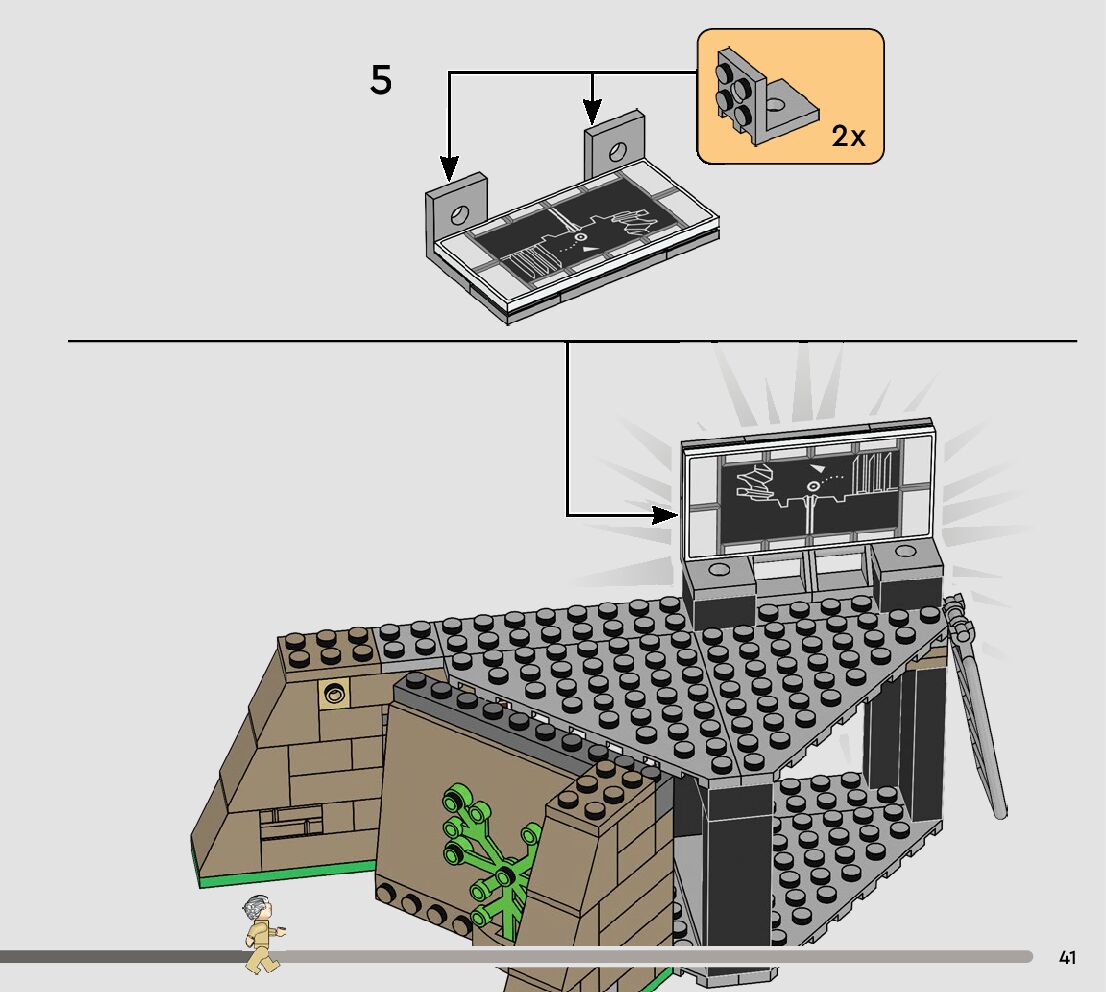 5

2x

41