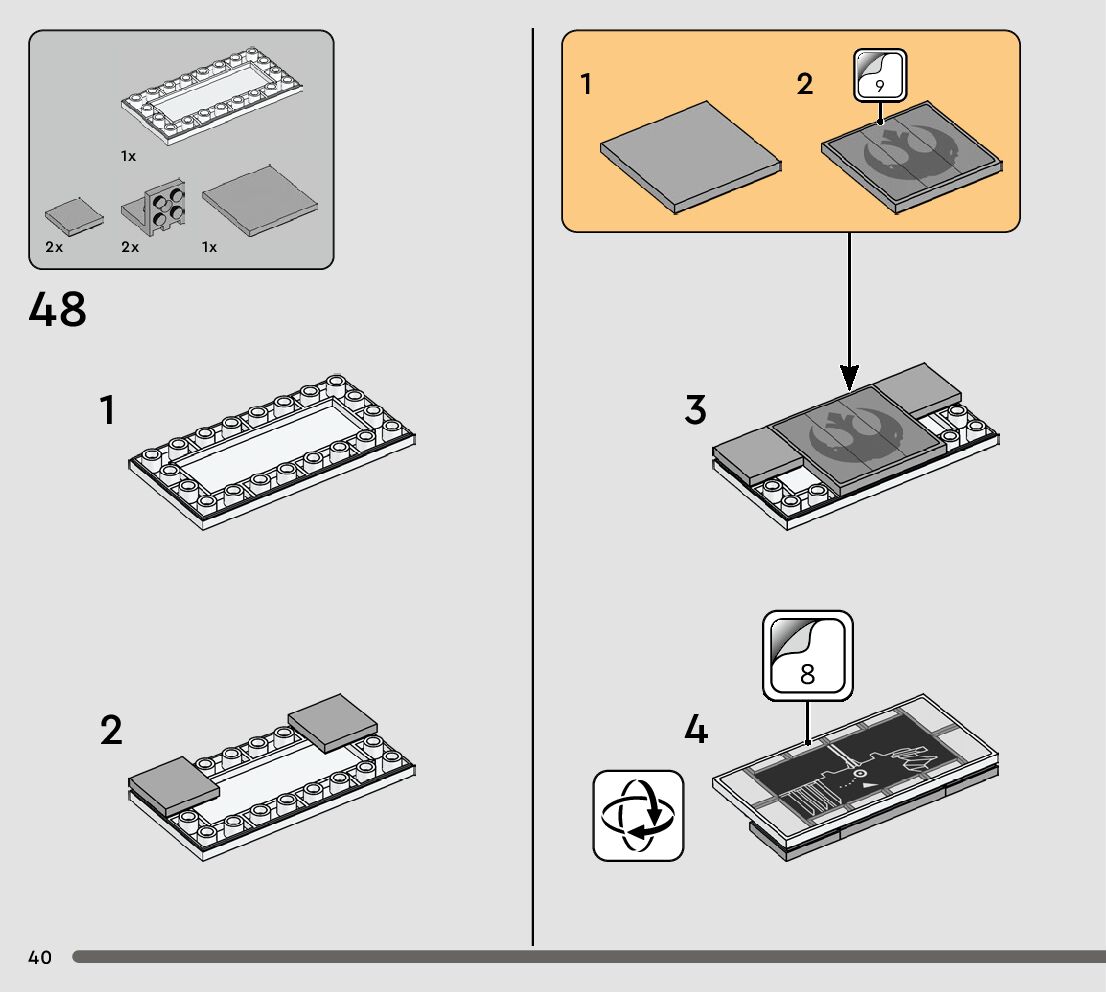 1x

2x 2x 1x

48

1

2

1

2

9

3

8

4

40