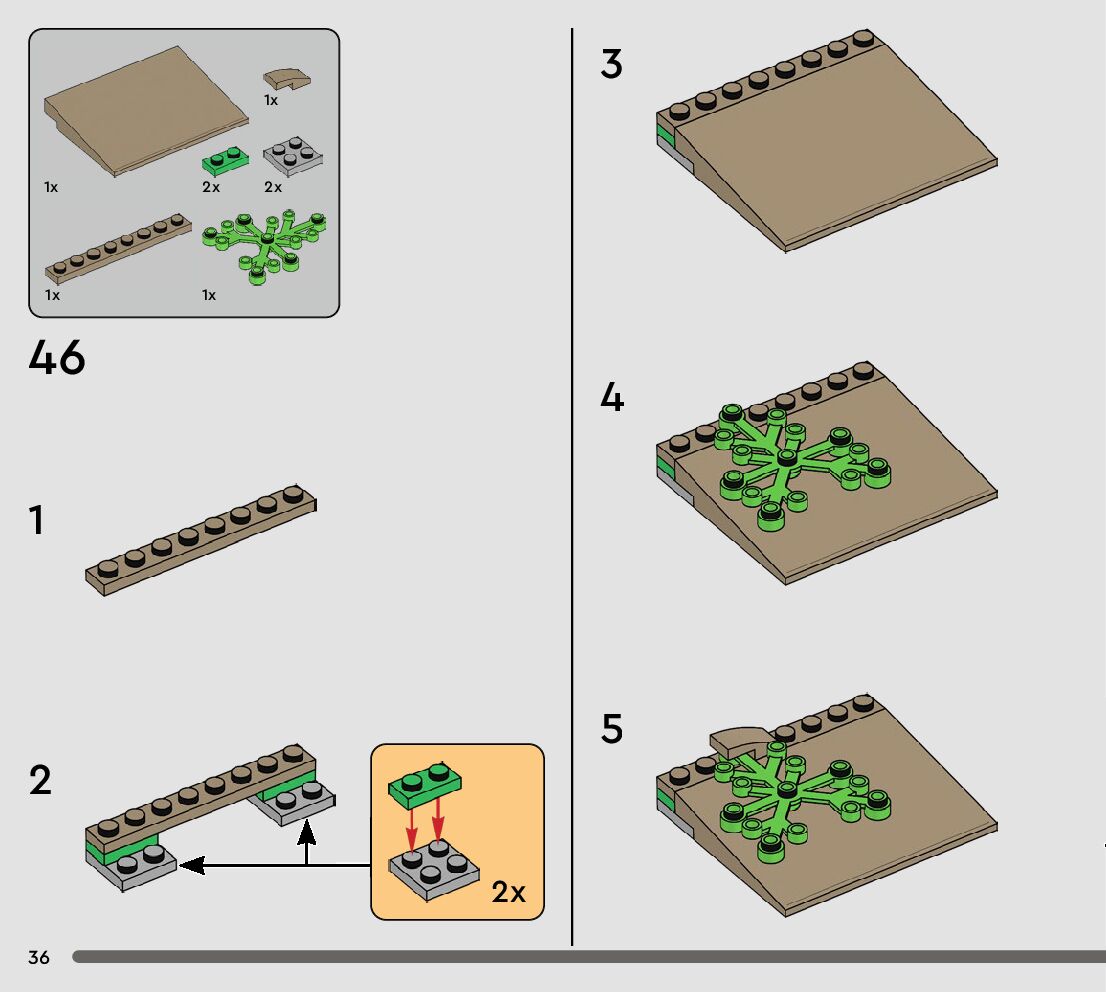 1x

1x

2x

2x

1x

1x

46

1

2

2x

3

4

5

36