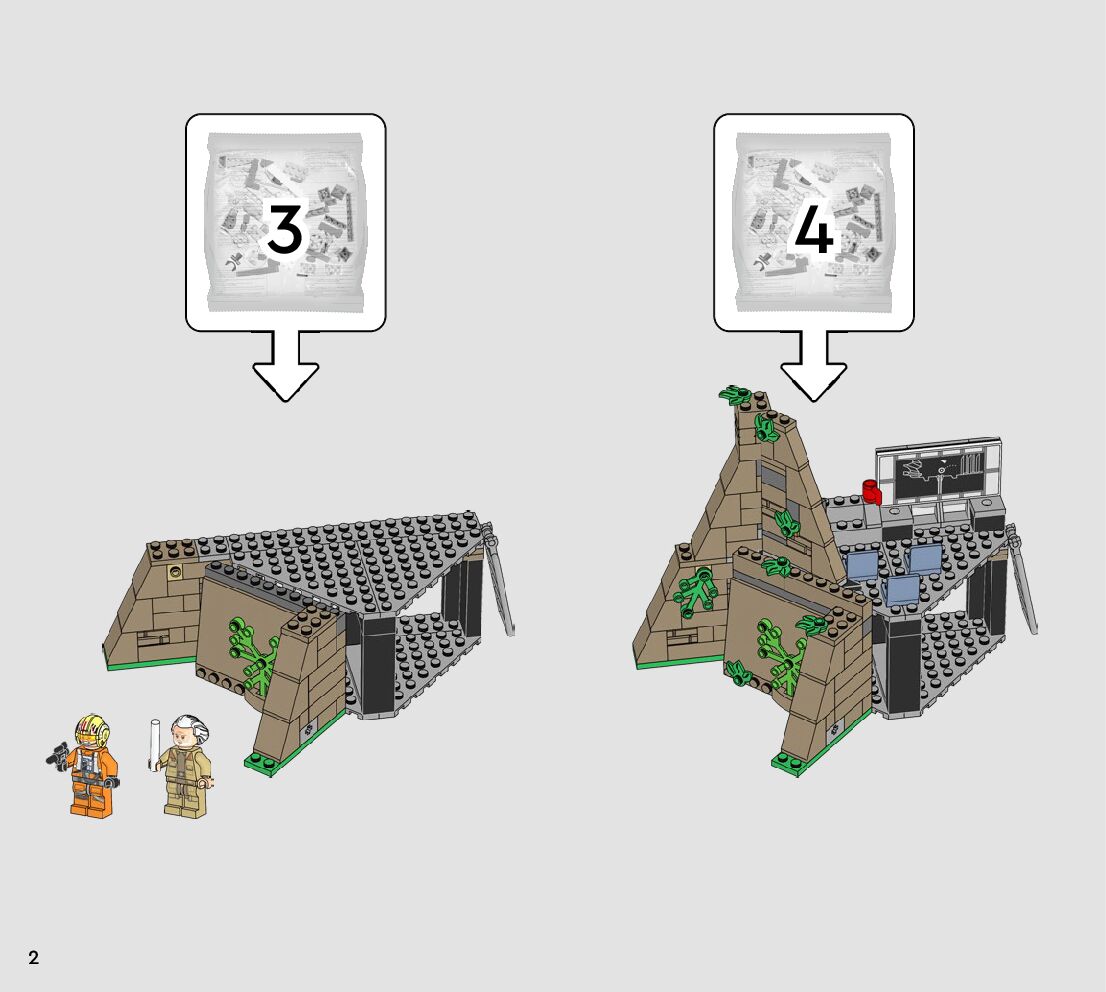 3

4

2