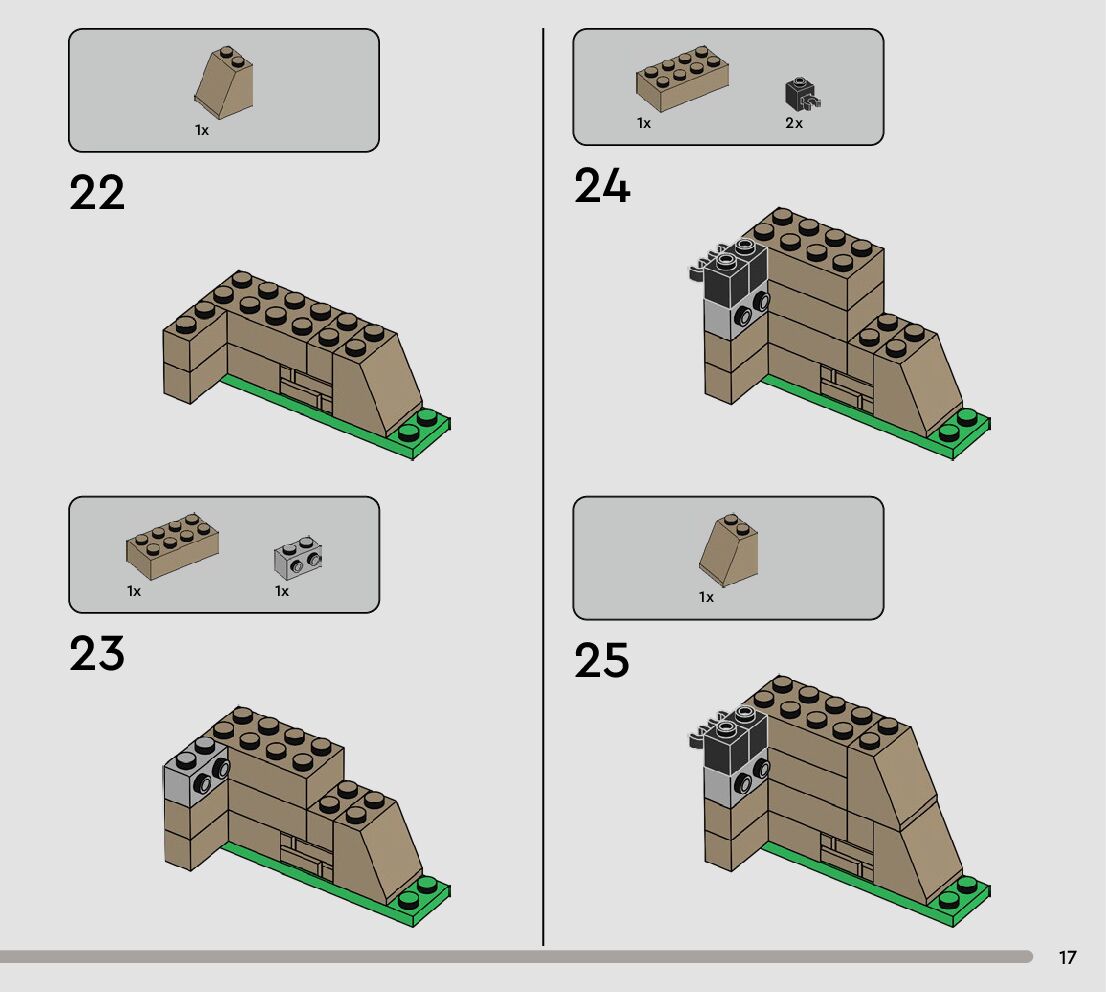 1x

22

1x 1x

23

1x 2x

24

1x

25

17