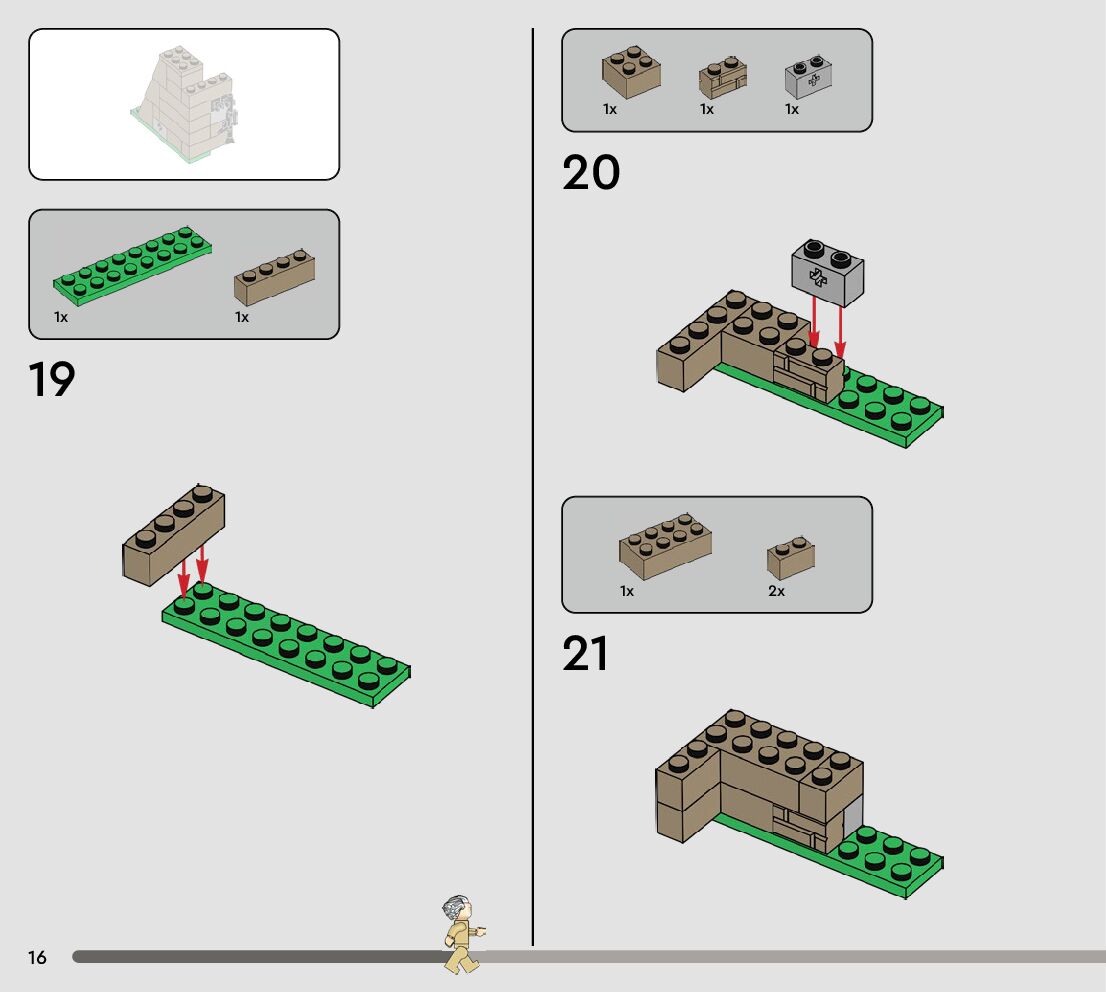 1x
1x
19
1x
1x
1x
20
1x
2x
21
16