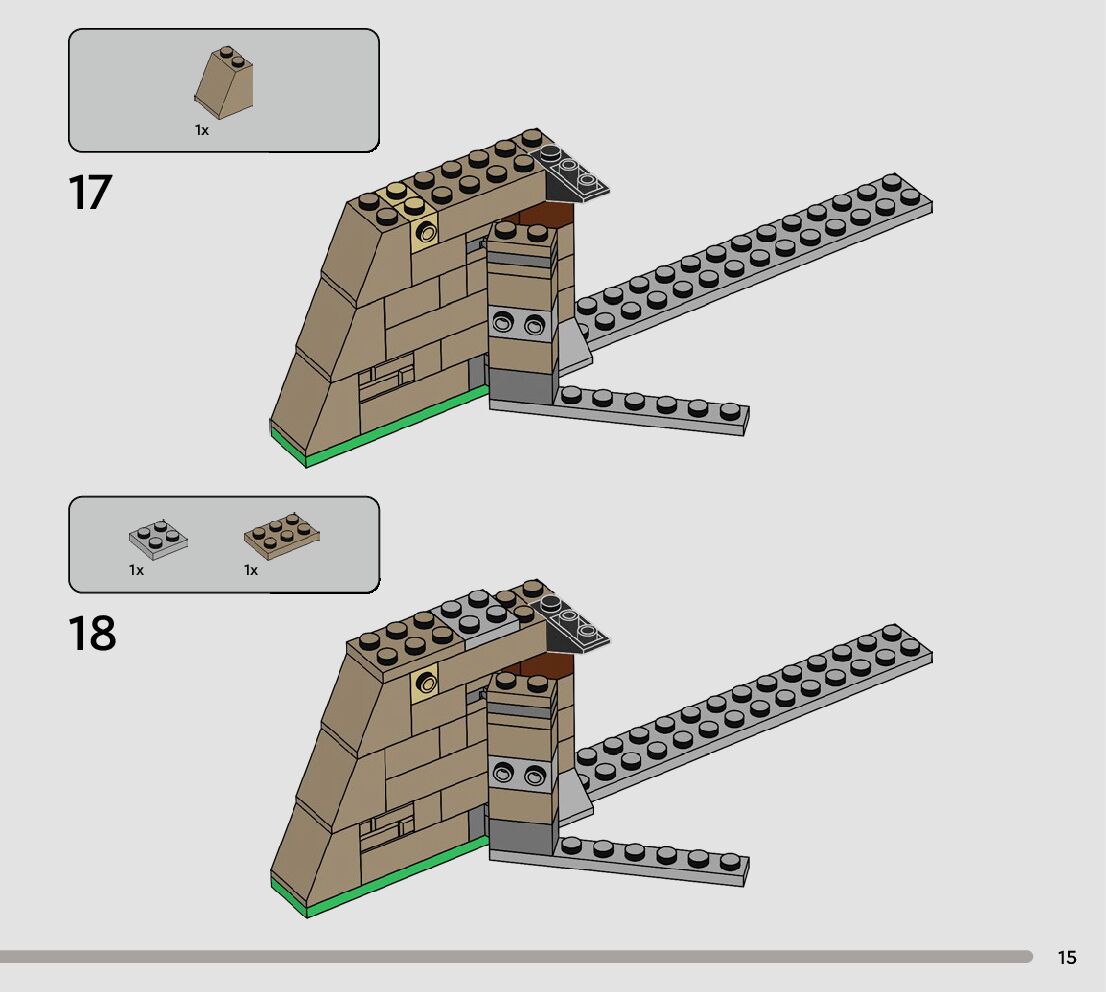 1x

17

1x

1x

18

15