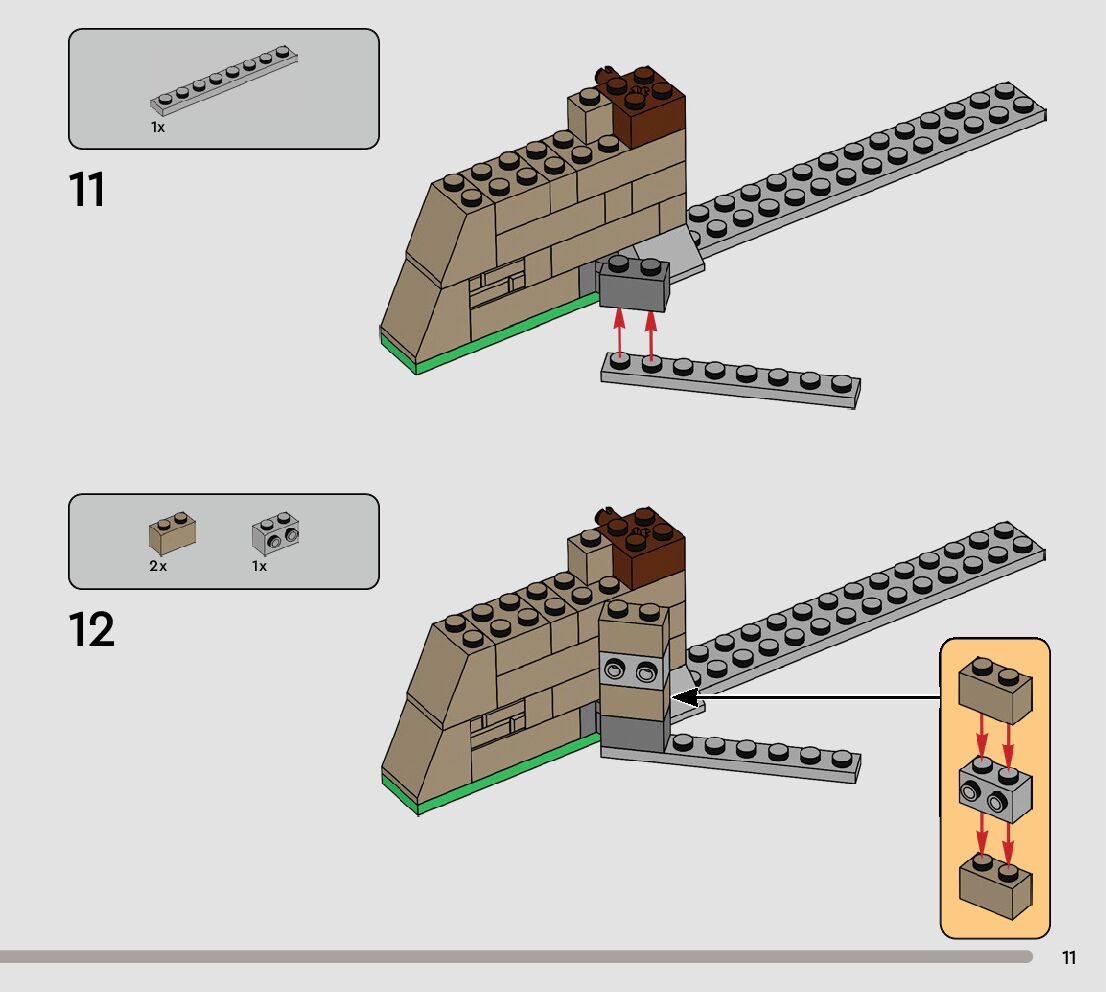 1x

11

2x 1x

12

11