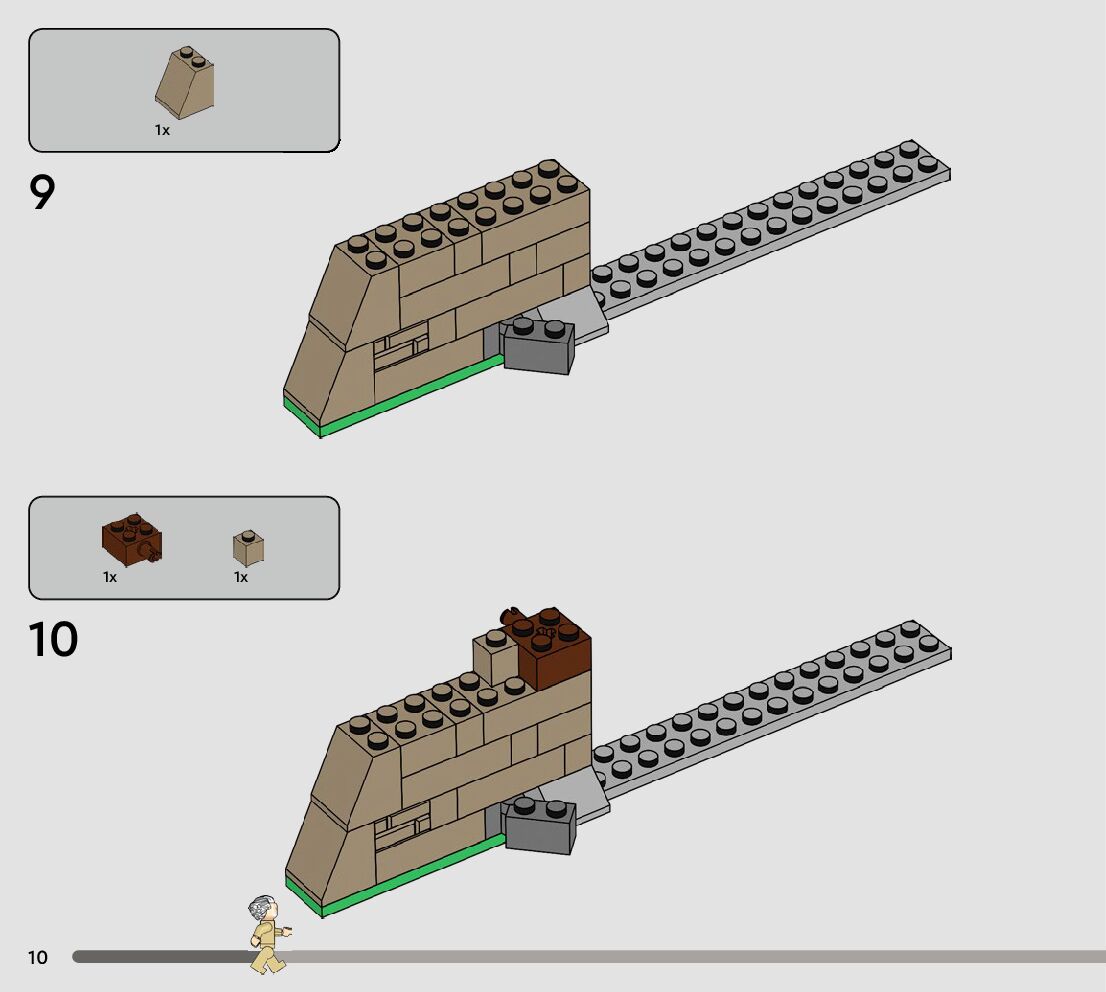 1x

9

1x

1x

10

10