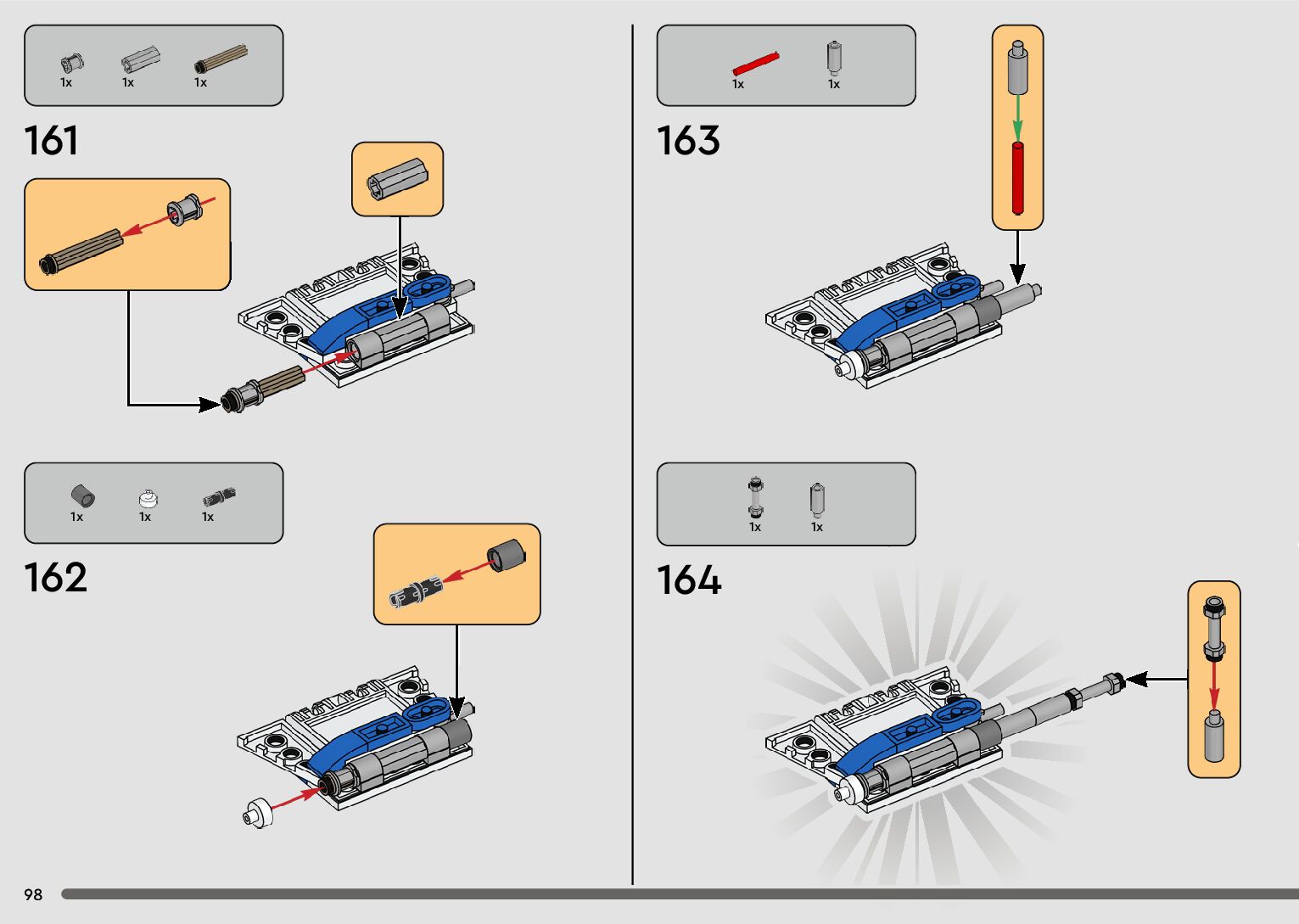 1x 1x 1x

161

1x 1x 1x

162

1x 1x

163

1x 1x

164

98