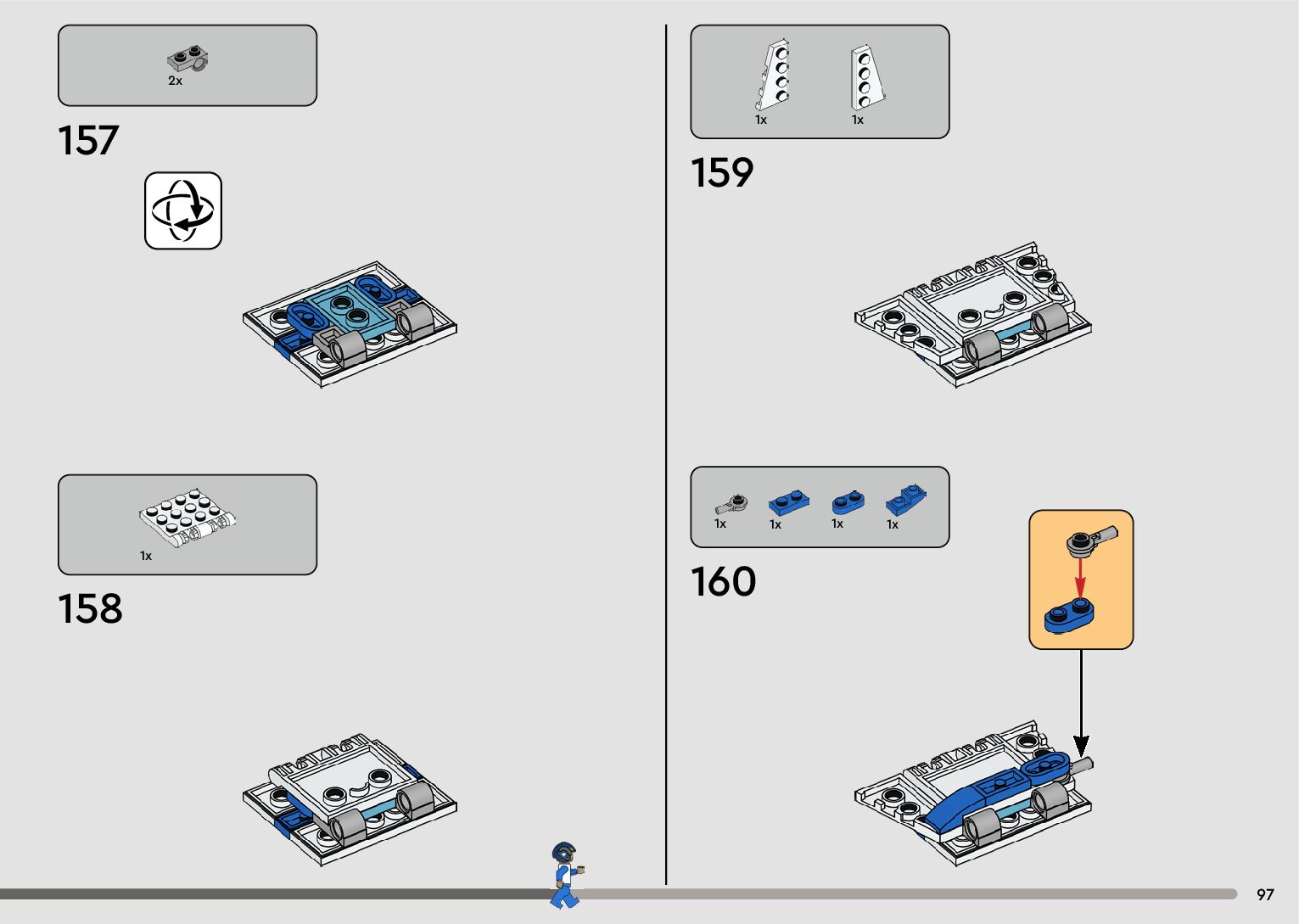 2x

157

1x

158

1x 1x

159

1x 1x 1x 1x

160

97