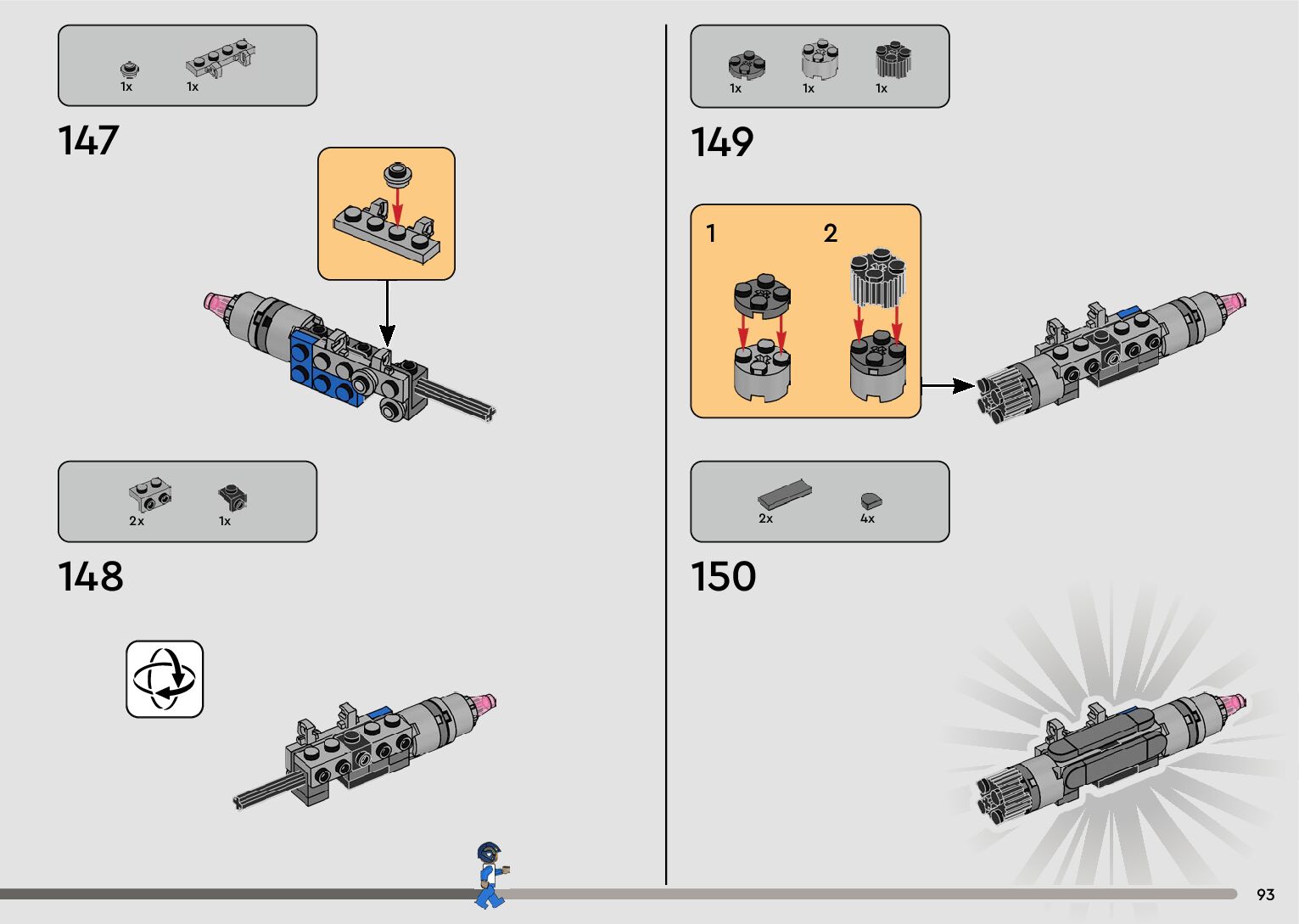 1x 1x

147

2x 1x

148

1x 1x 1x

149

1

2

2x 4x

150

93