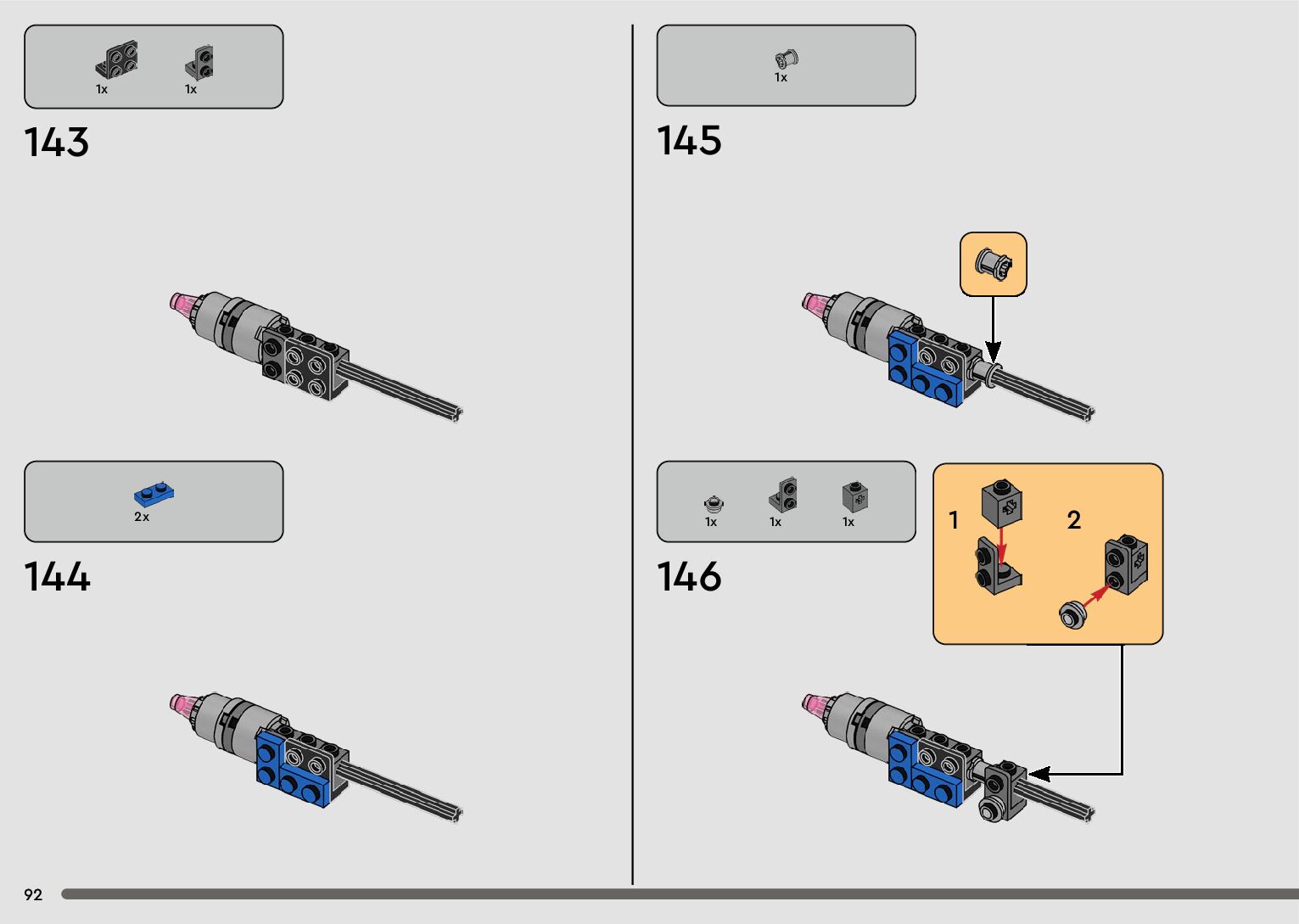 1x 1x

143

2x

144

1x

145

1x 1x 1x

146

1 2

92