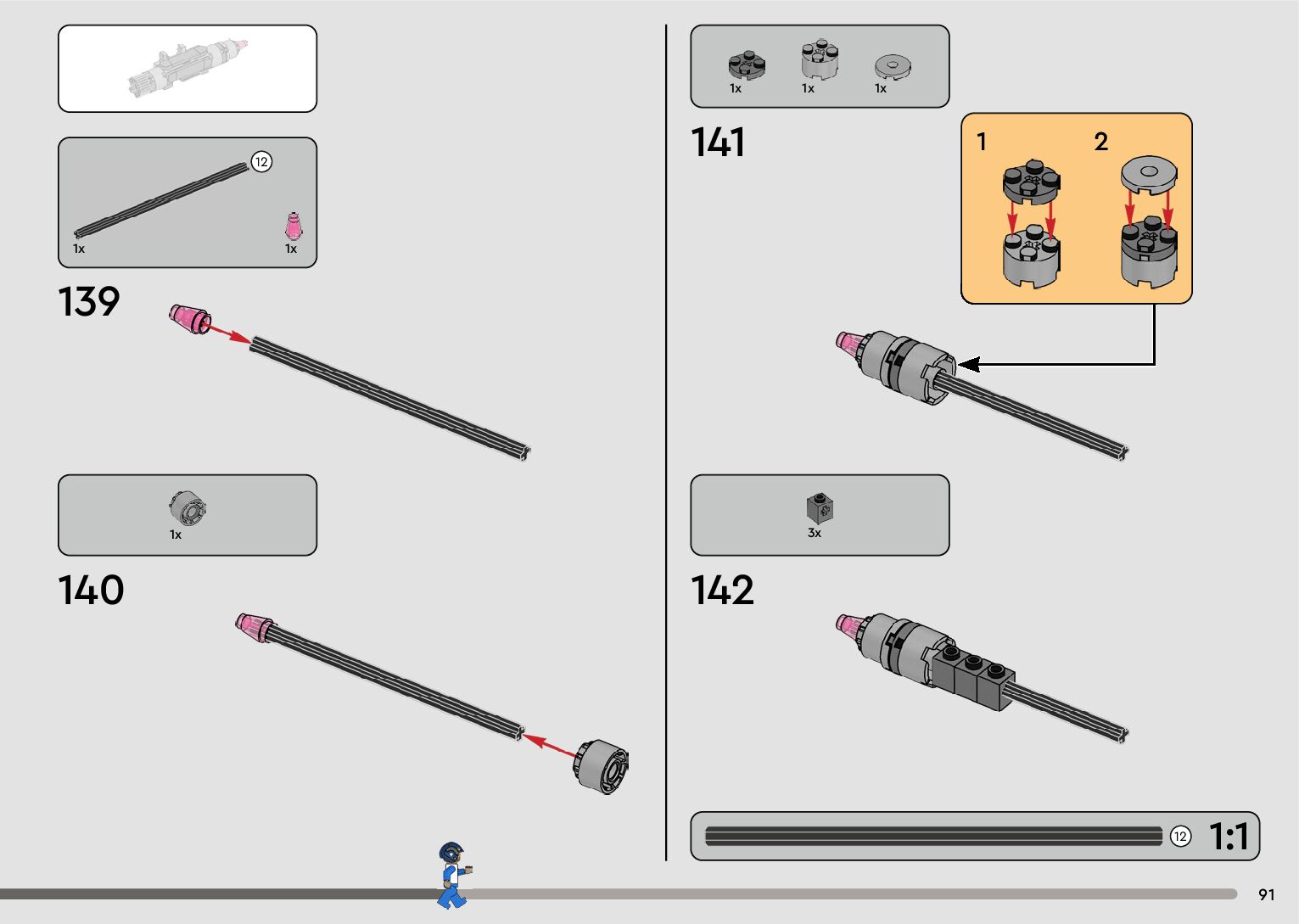 12
1x
1x

139

1x

140

1x 1x 1x

141

1 2

3x

142

12 1:1

91