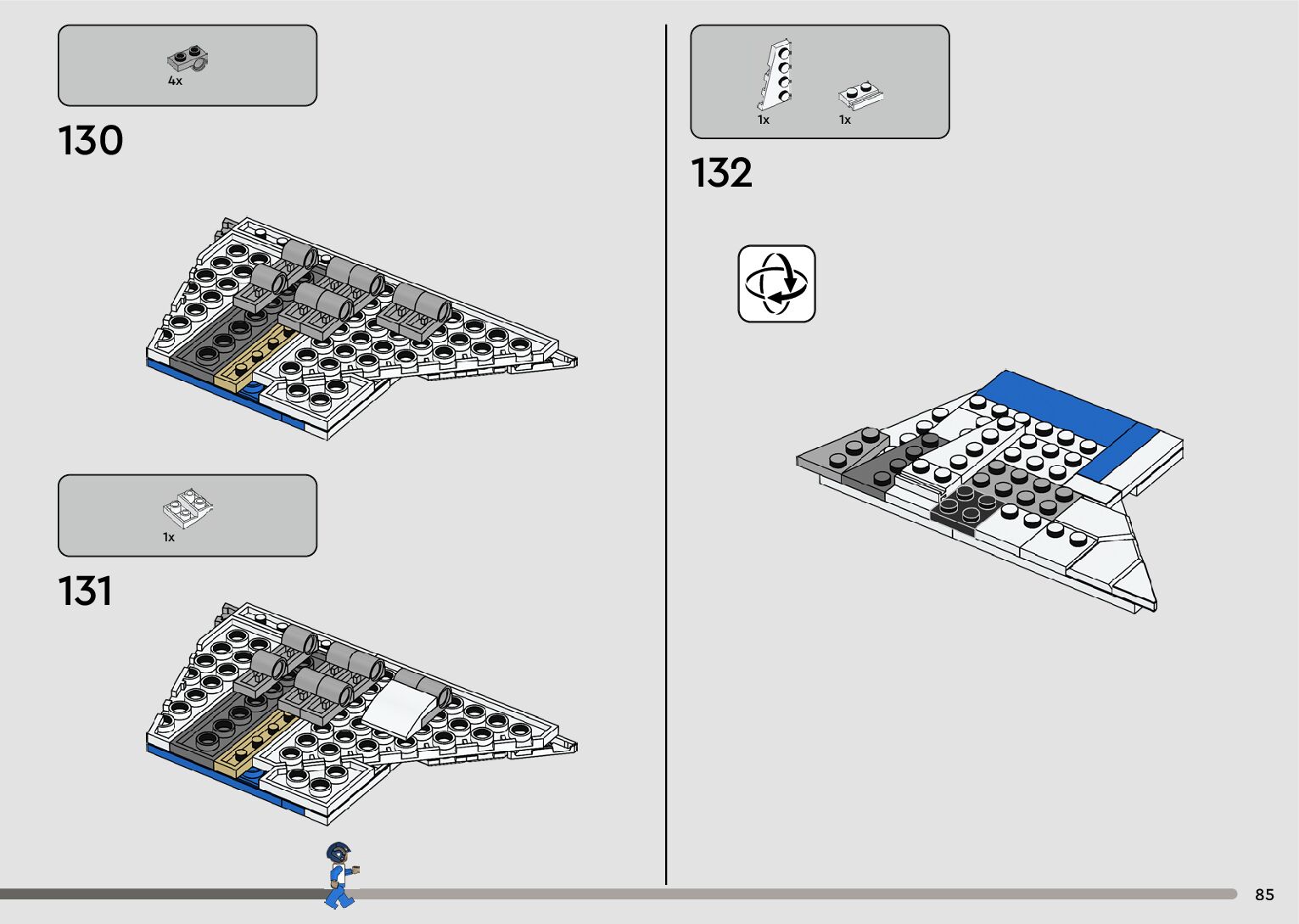 4x

130

1x

131

1x 1x

132

85