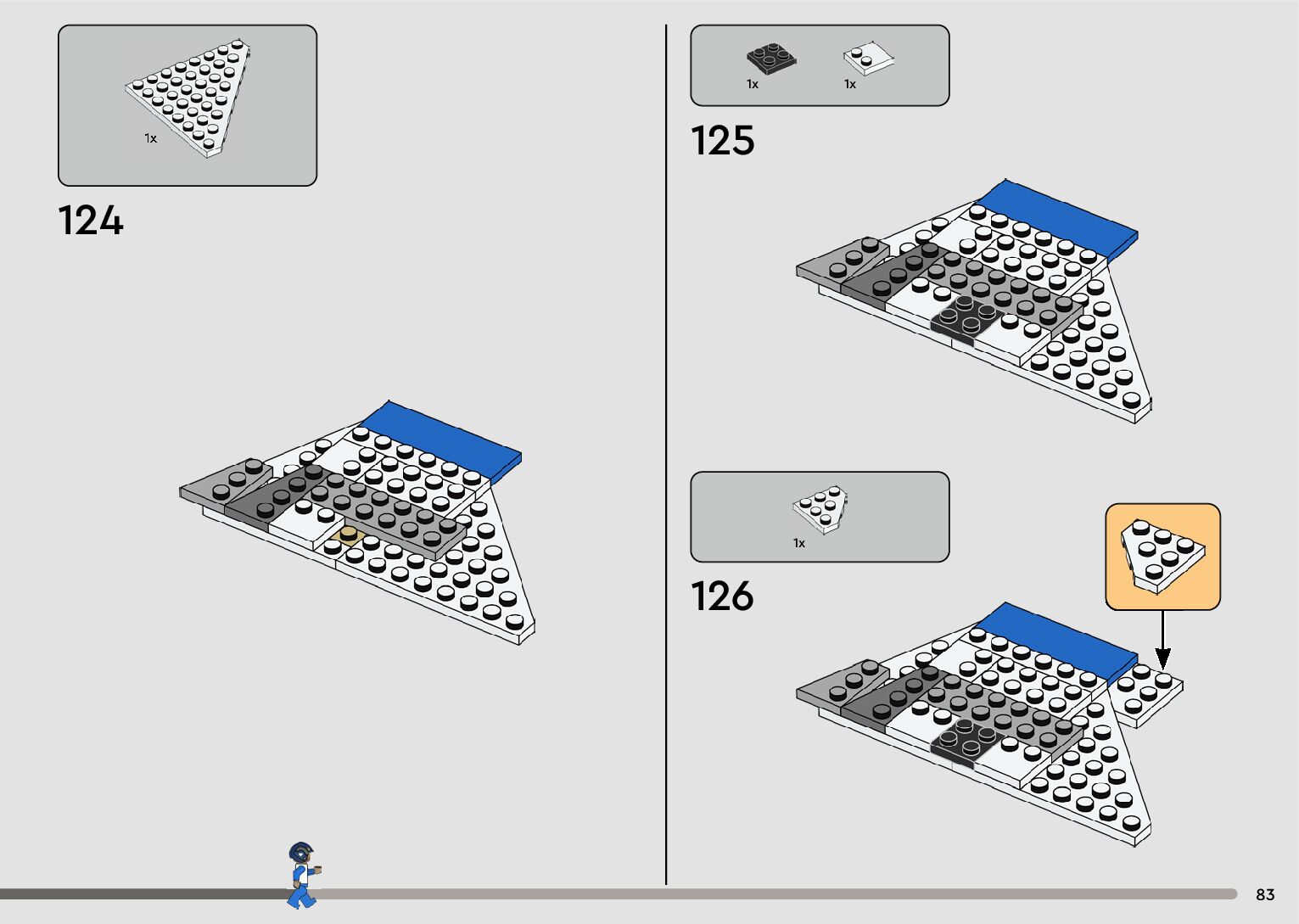 1x

124

1x 1x

125

1x

126

83