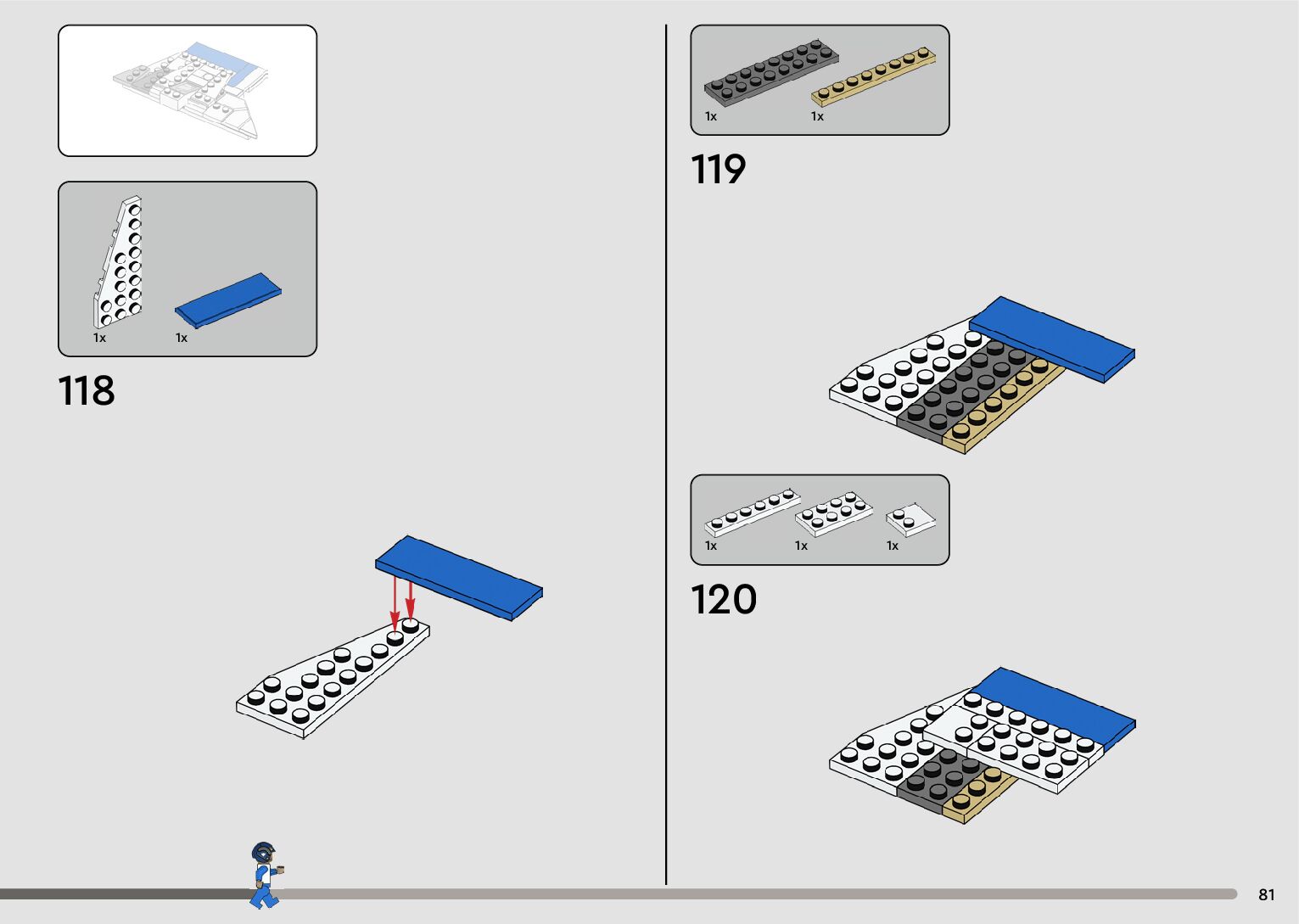 1x
1x

118

1x
1x

119

1x
1x
1x

120

81