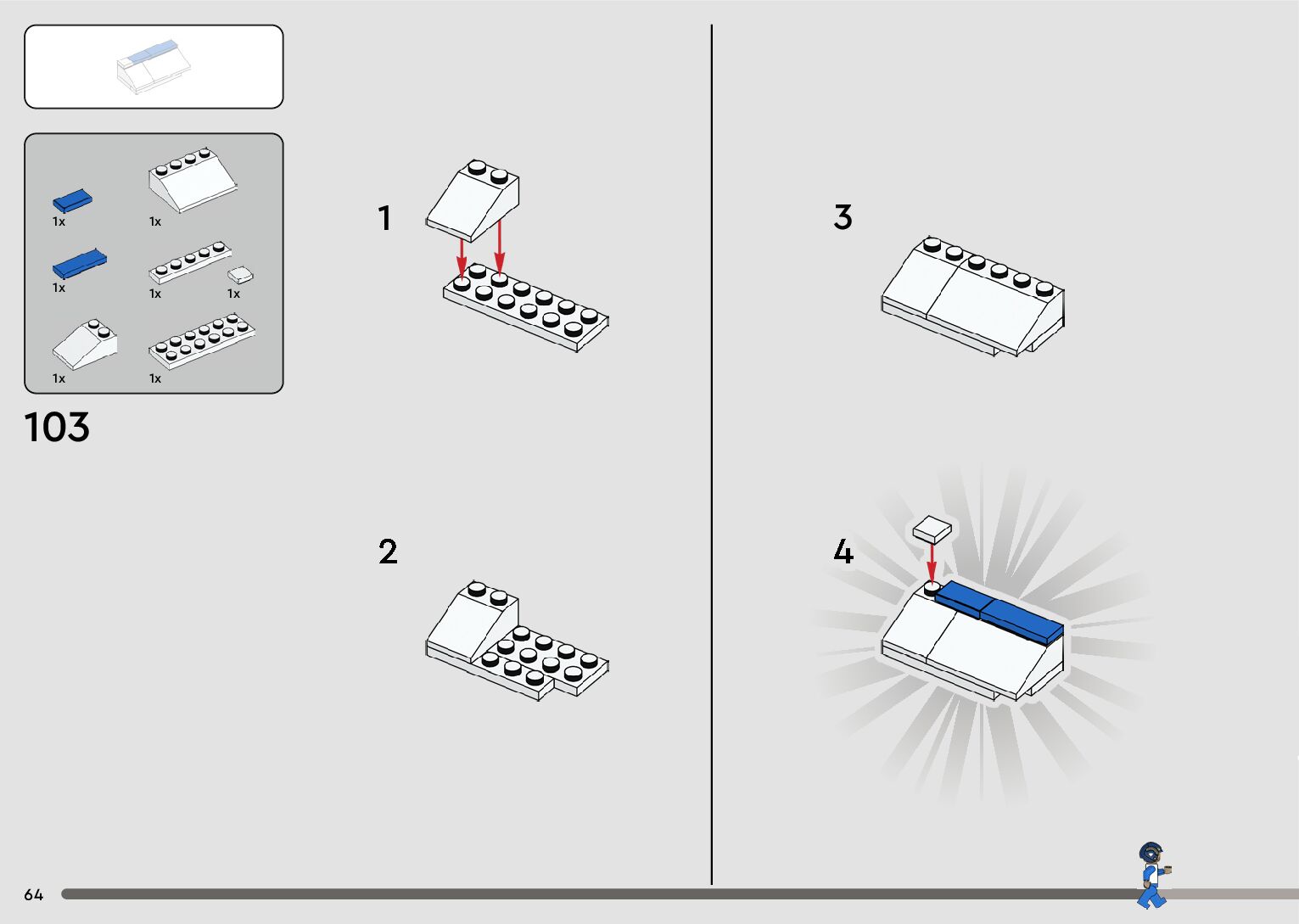 1x
1x
1x
1x
1x
1x
1x

103

1

2

3

4

64