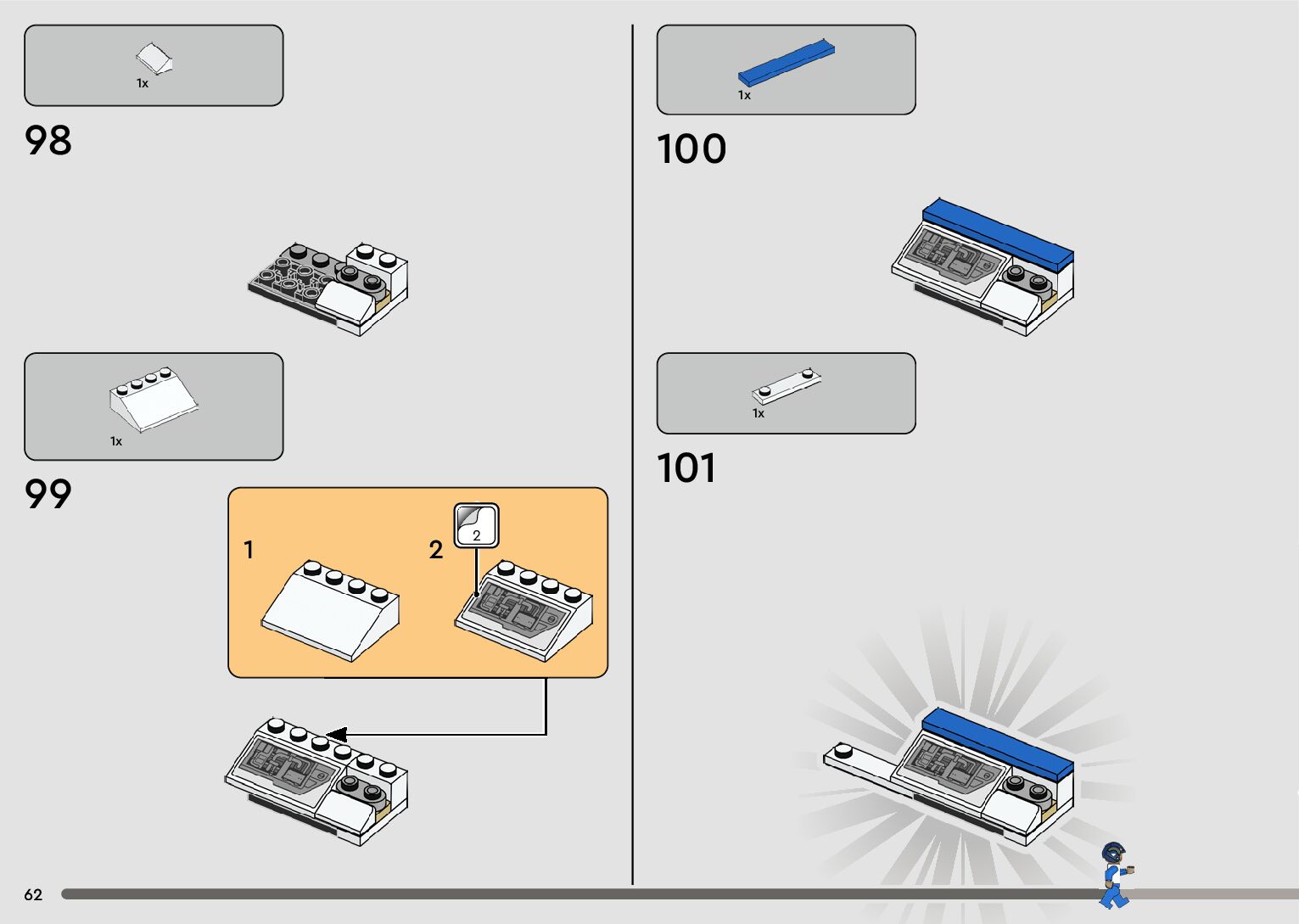 1x

98

1x

99

1

2

2

1x

100

1x

101

62