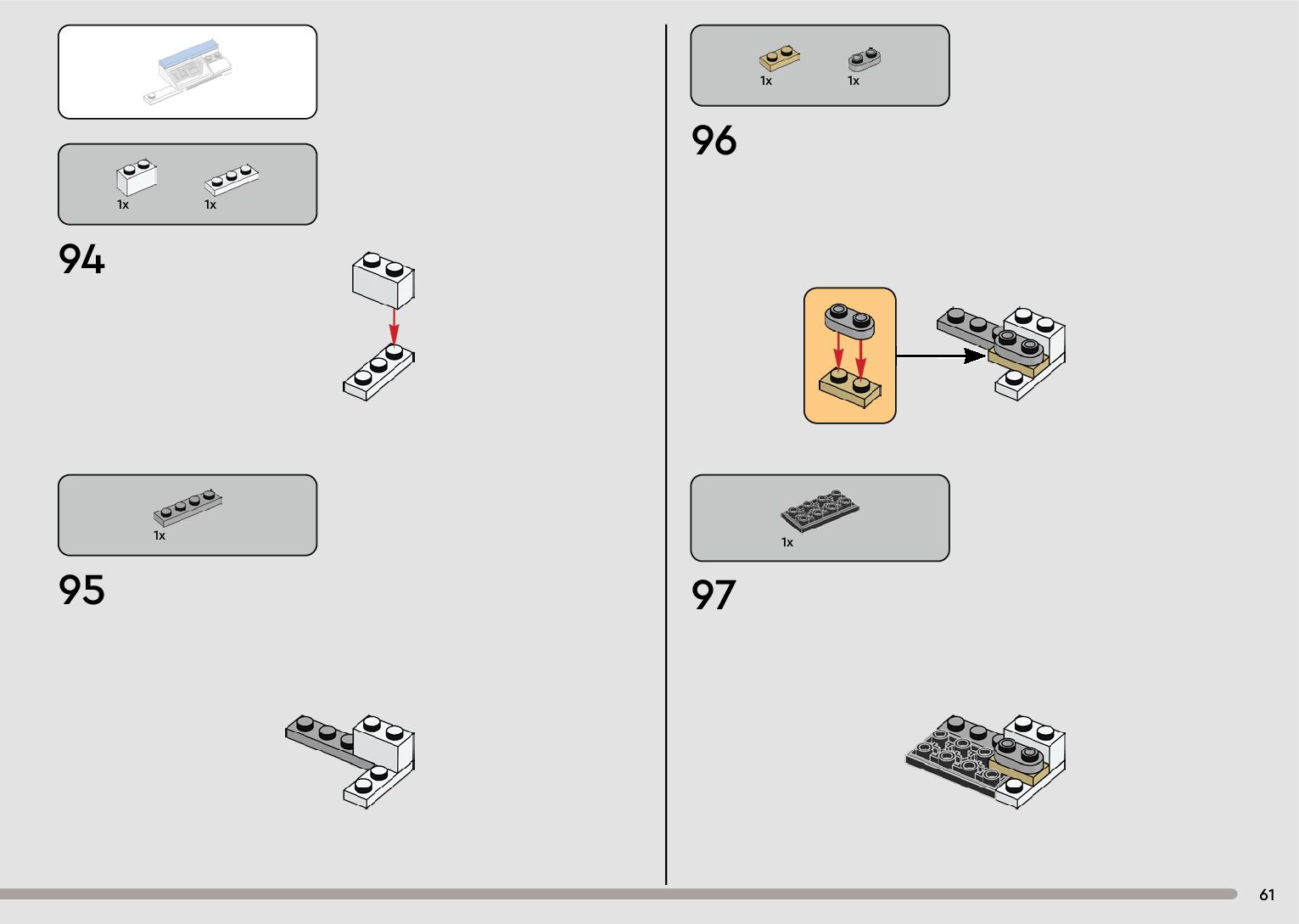 1x 1x

94

1x

95

1x 1x

96

1x

97

61