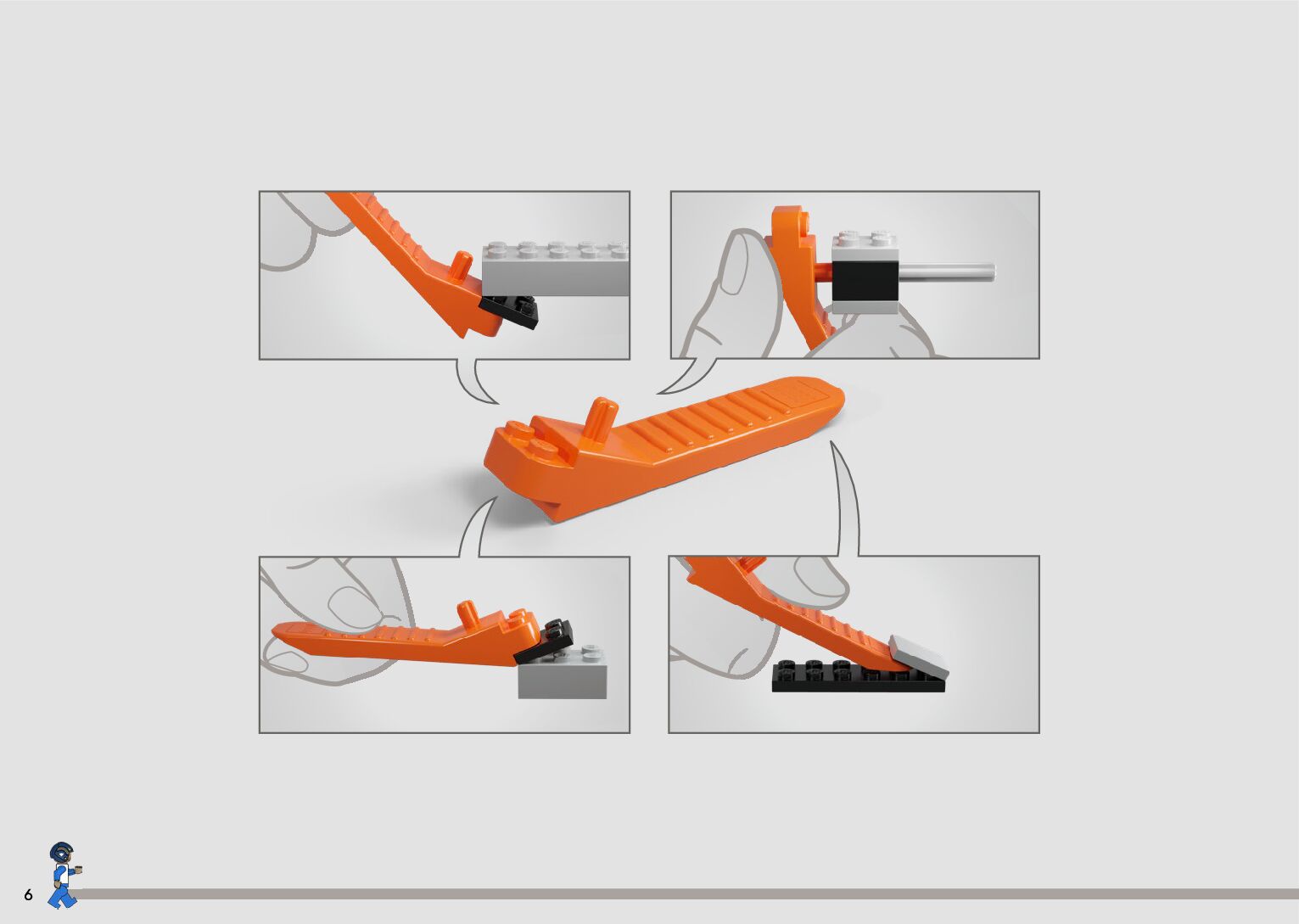 6