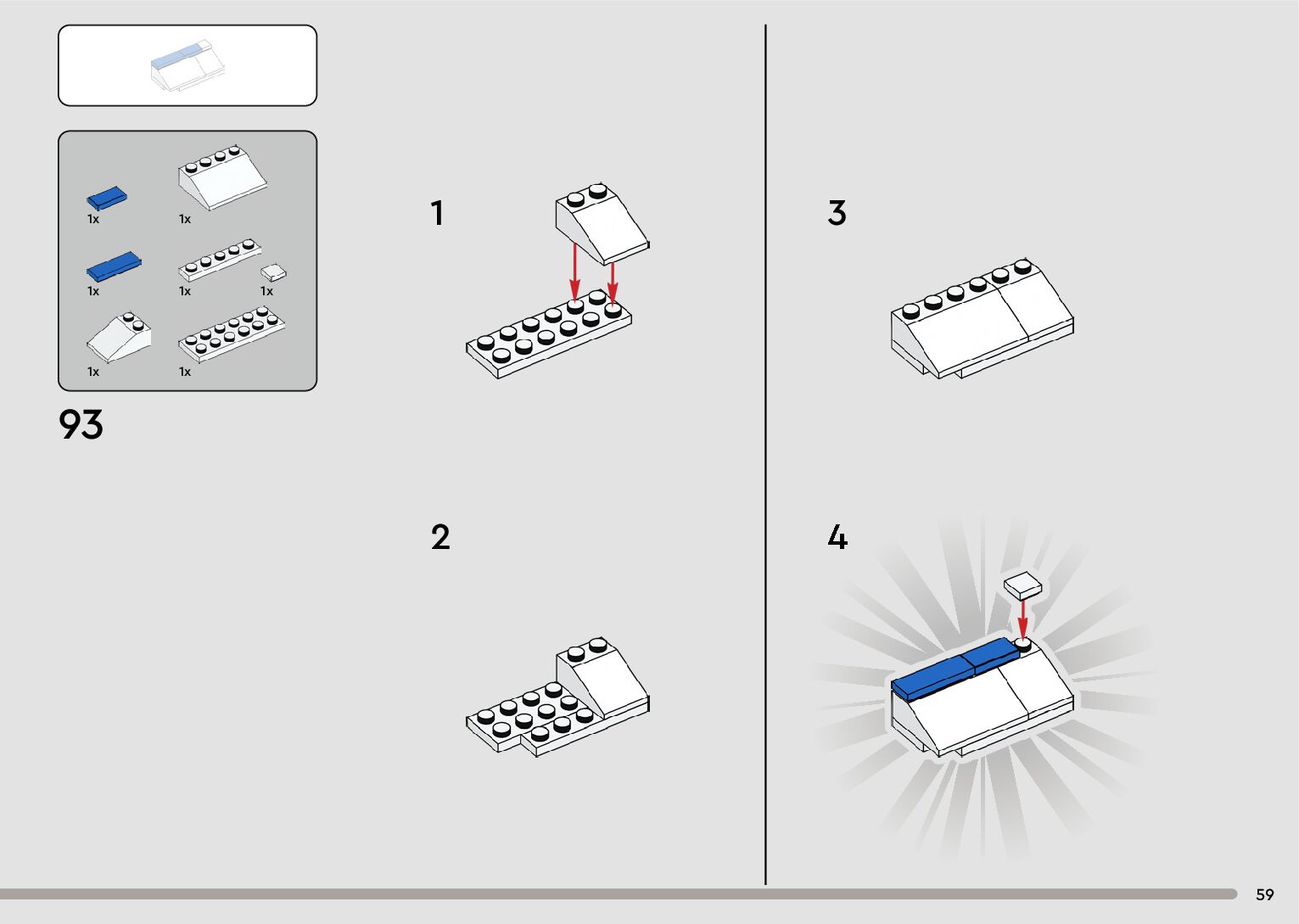 1x 1x

1x 1x 1x

1x 1x

93

1

2

3

4

59