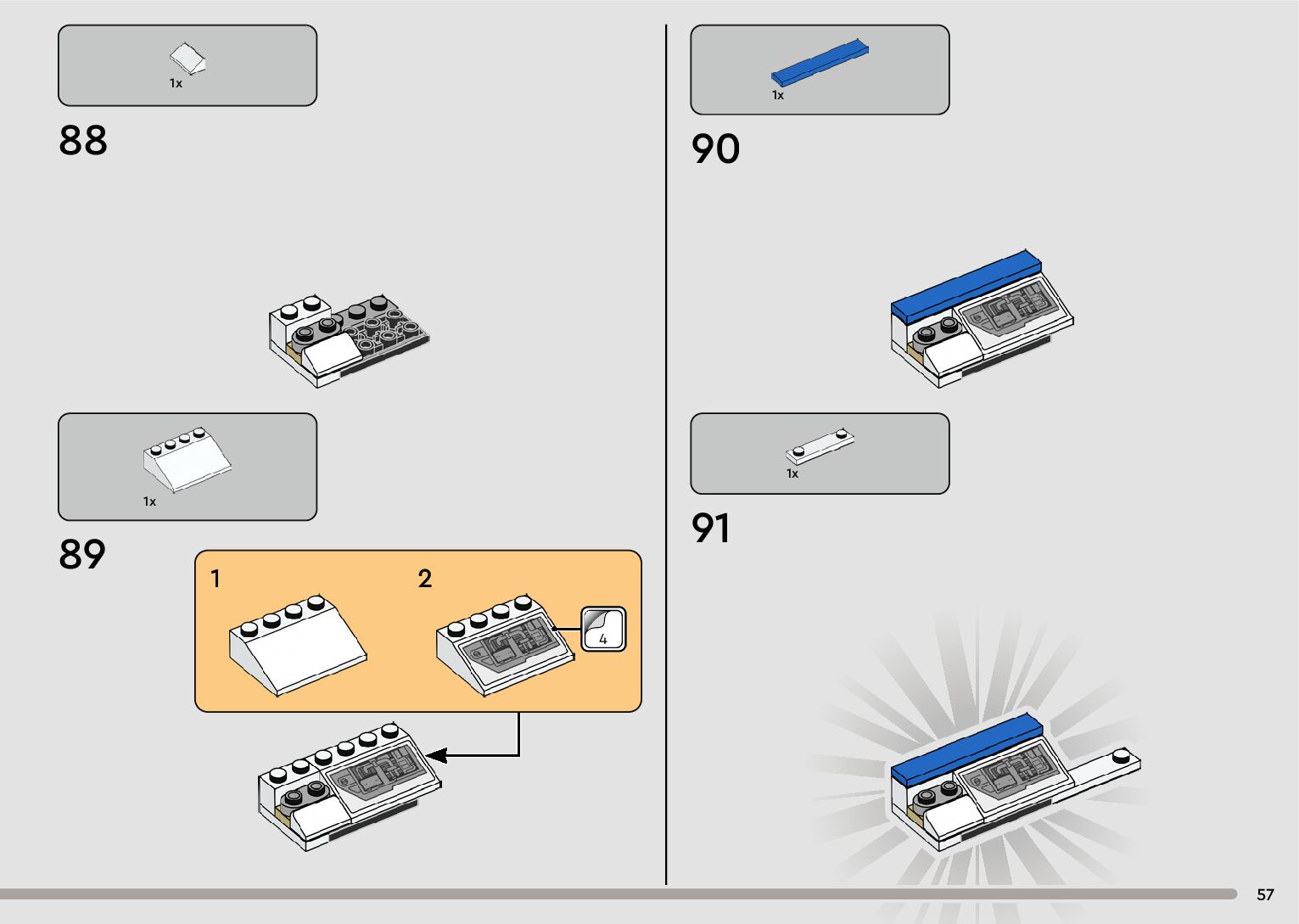 1x

88

1x

89

1

2

4

1x

90

1x

91

57