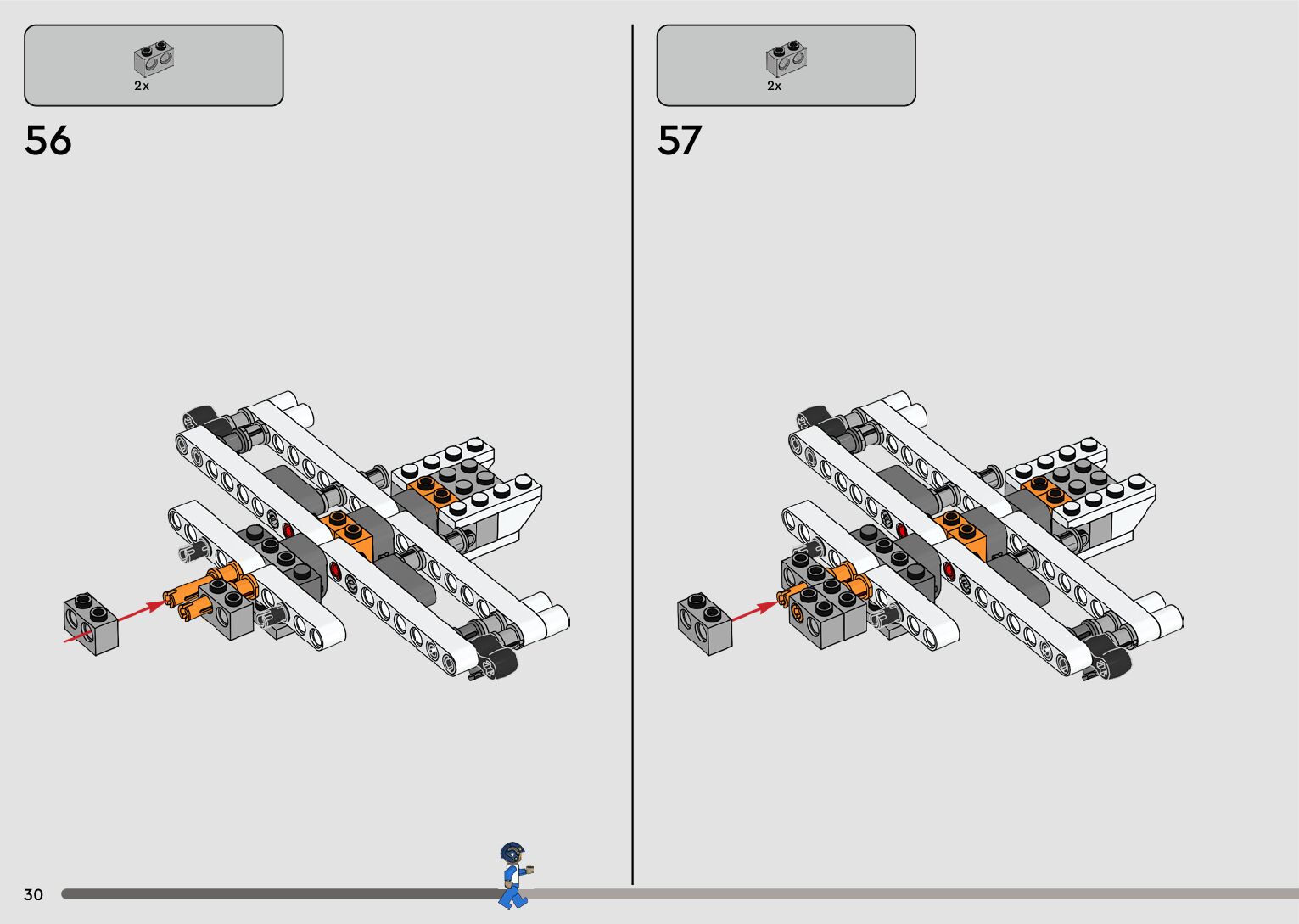 2x

56

2x

57

30