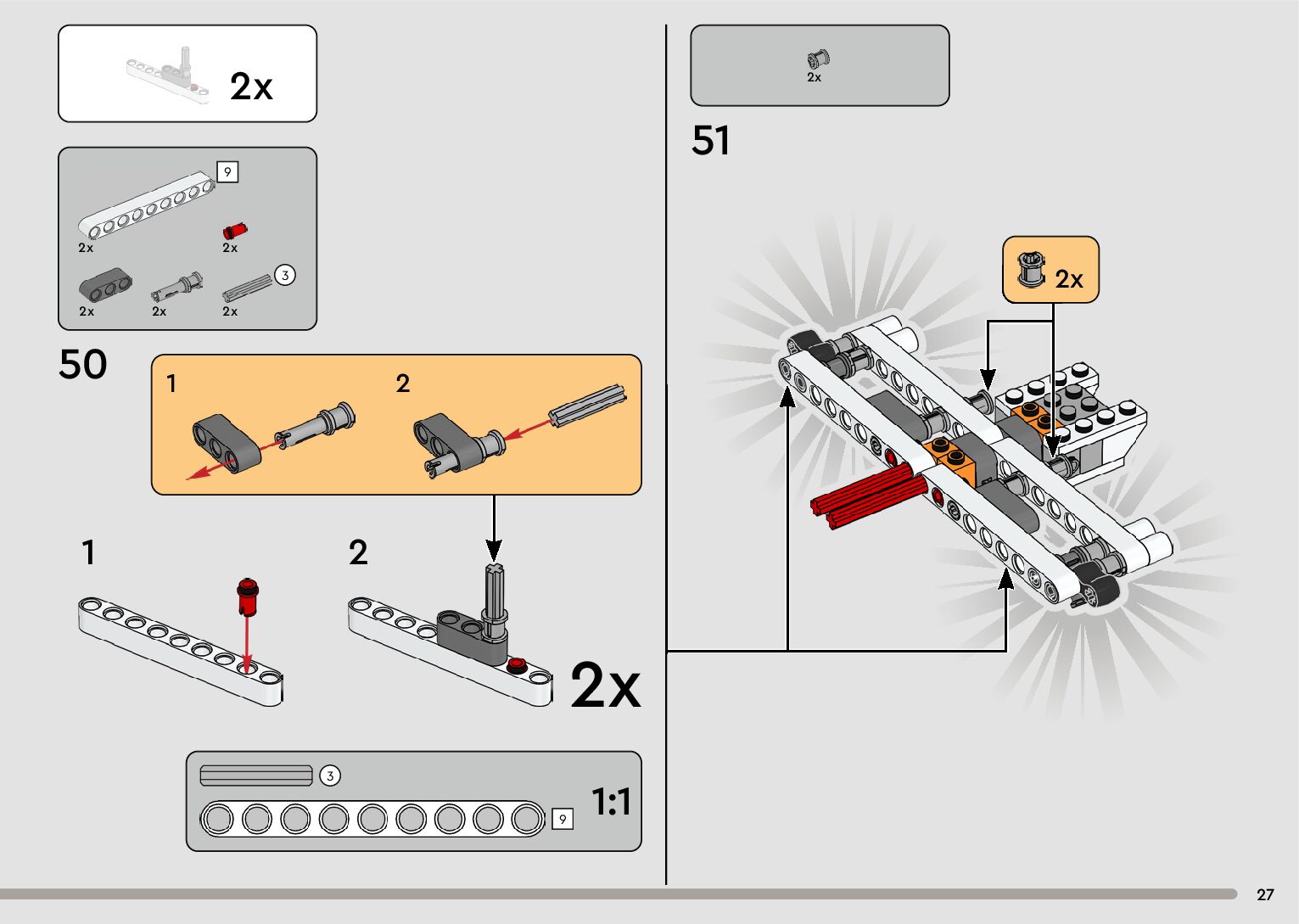 2x

9
2x
2x
3
2x
2x
2x

50

1
2

1
2
2x

3
9
1:1

2x

51

2x

27