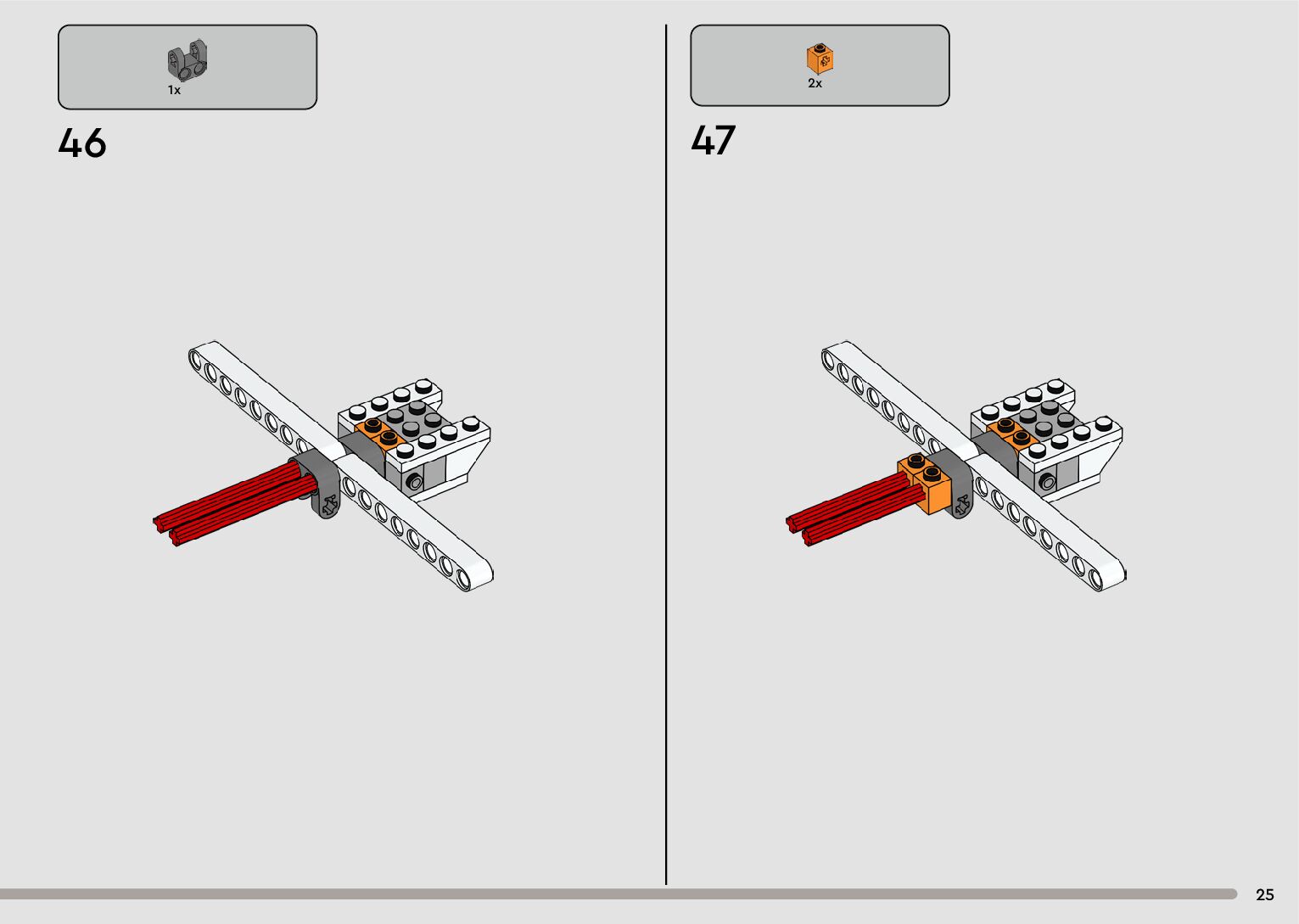 1x

46

2x

47

25