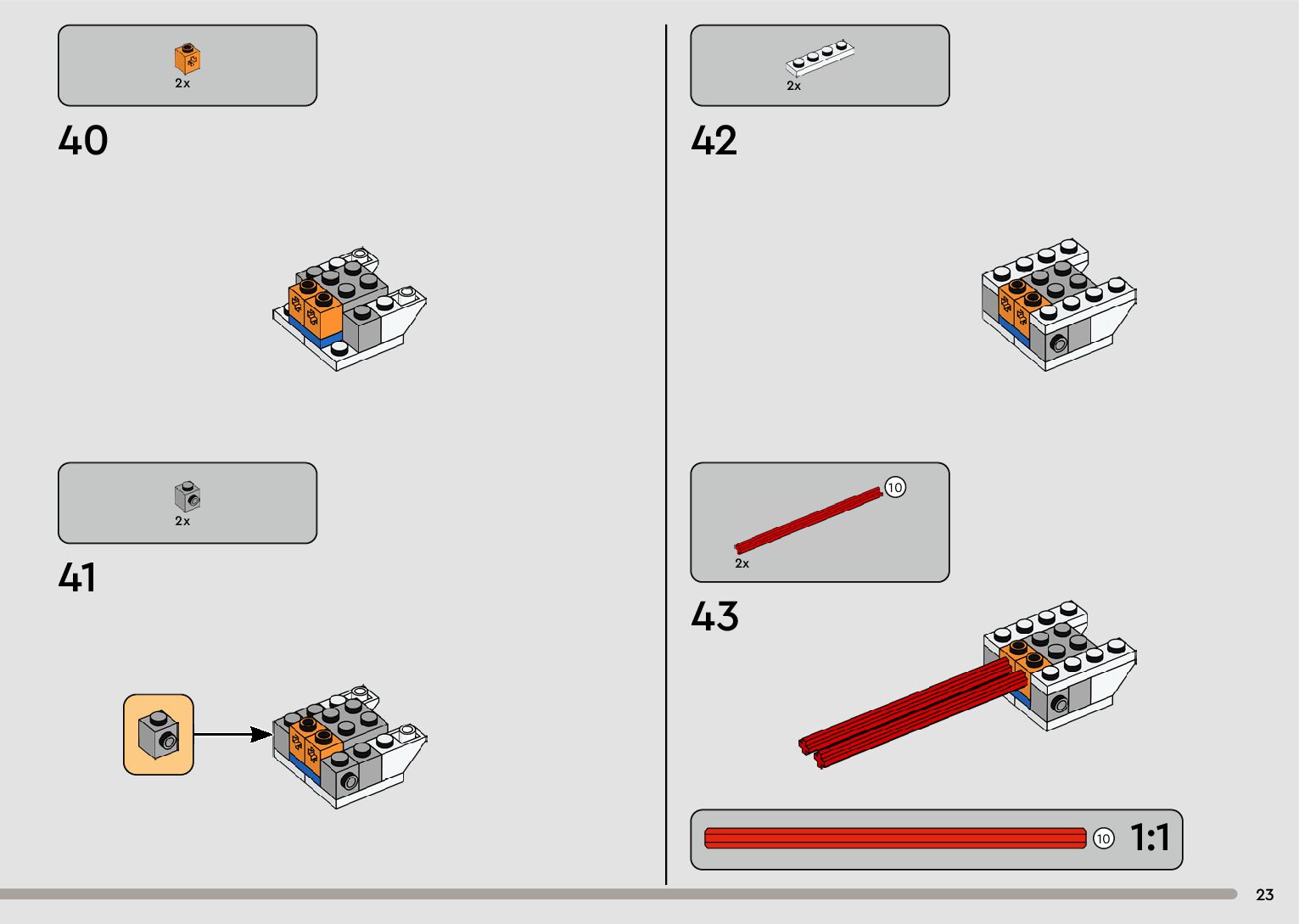 2x

40

2x

41

2x

42

10

2x

43

10 1:1

23