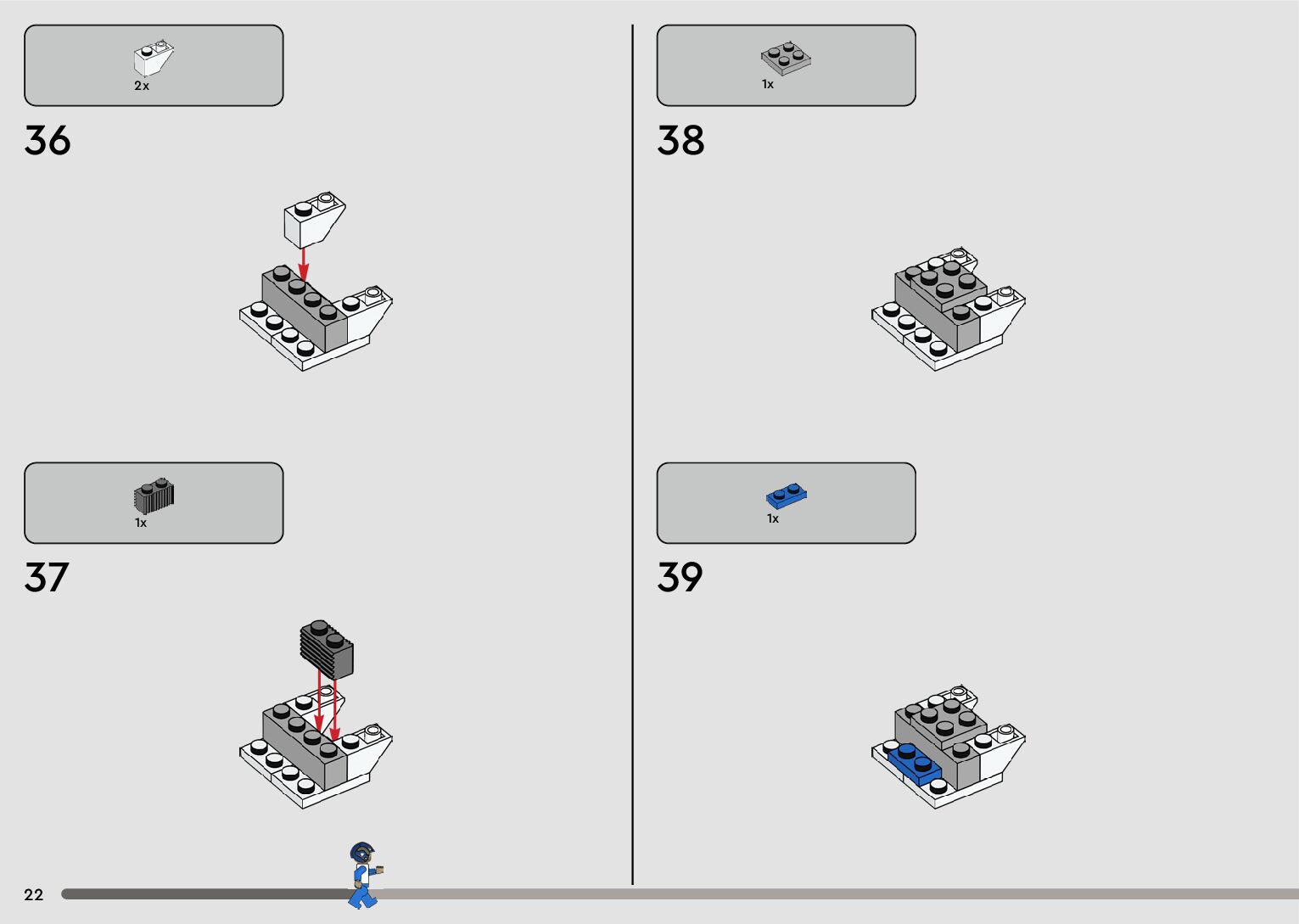 2x

36

1x

37

1x

38

1x

39

22