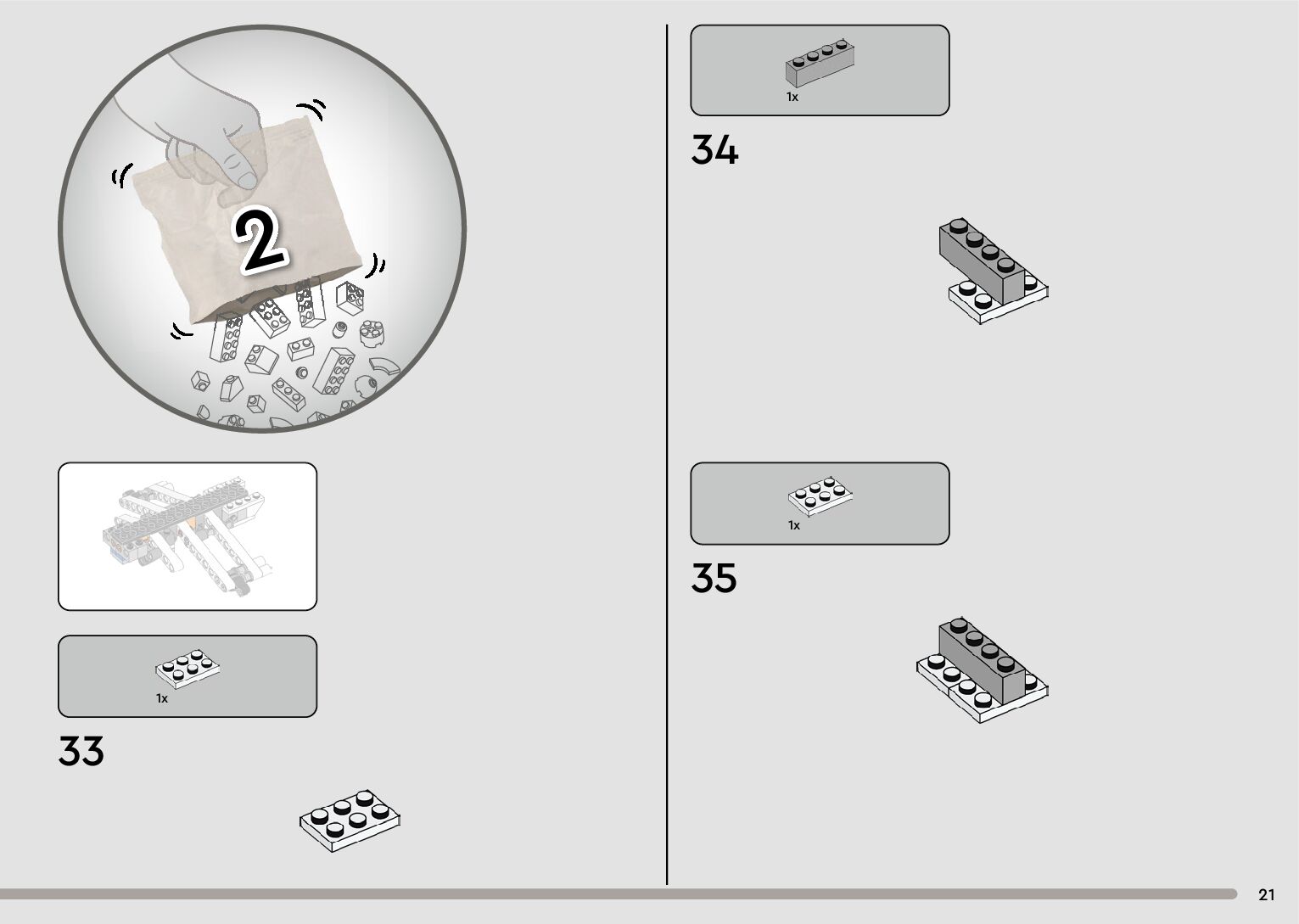 2

1x

33

1x

34

1x

35

21