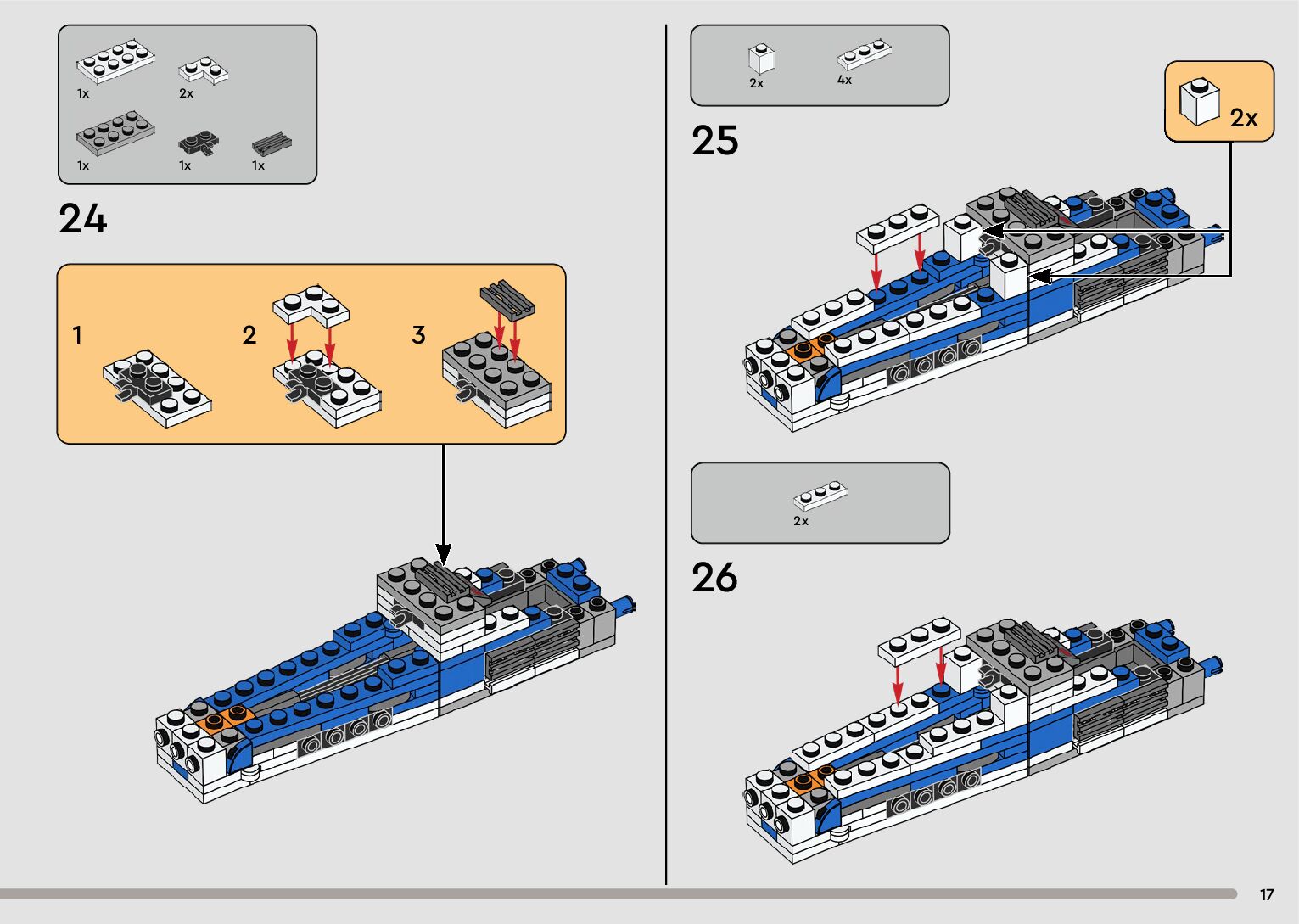 1x
2x
1x
1x
1x

24

1
2
3

2x
4x

25

2x

2x

26

17