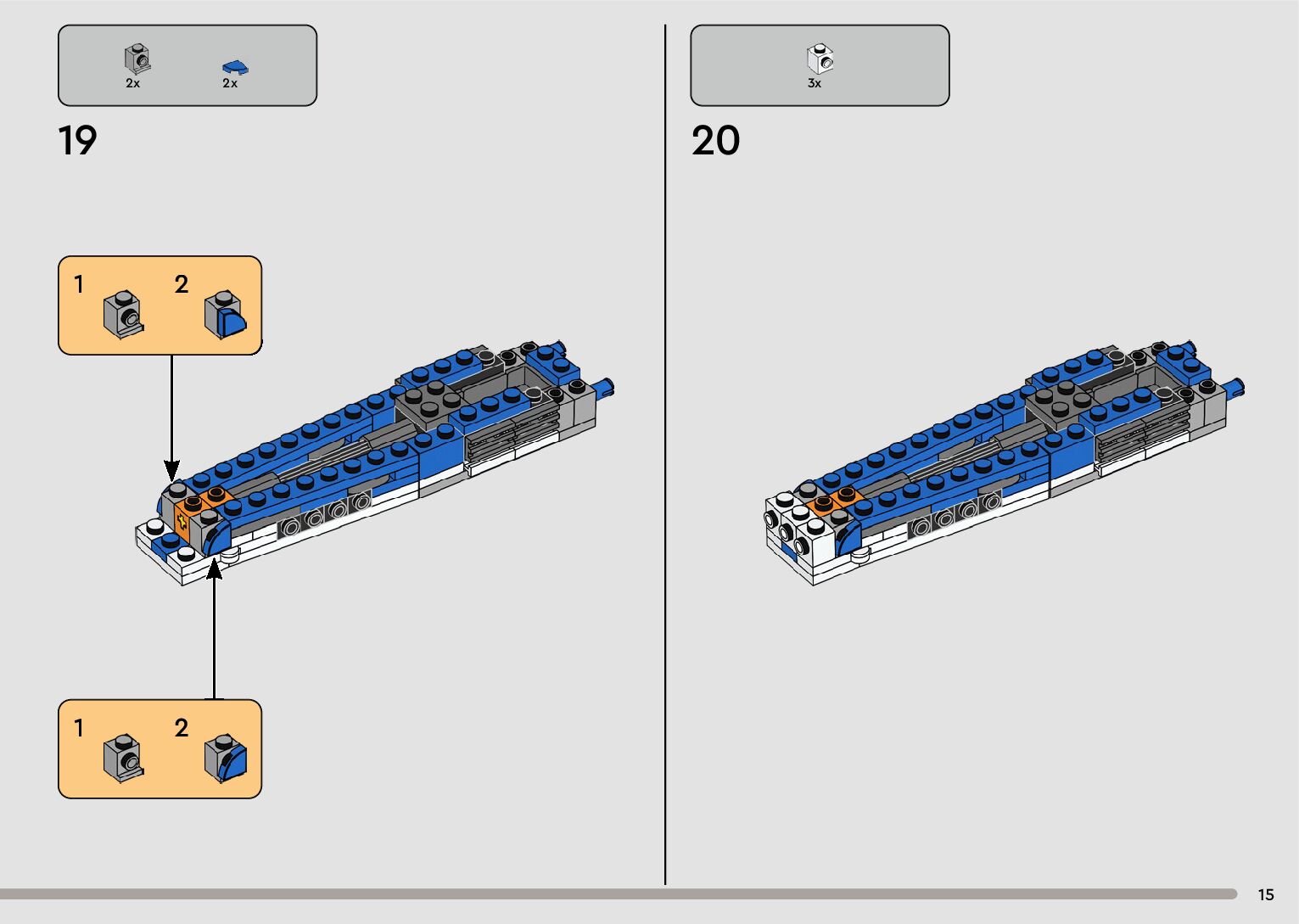 2x 2x

19

1 2

1 2

3x

20

15