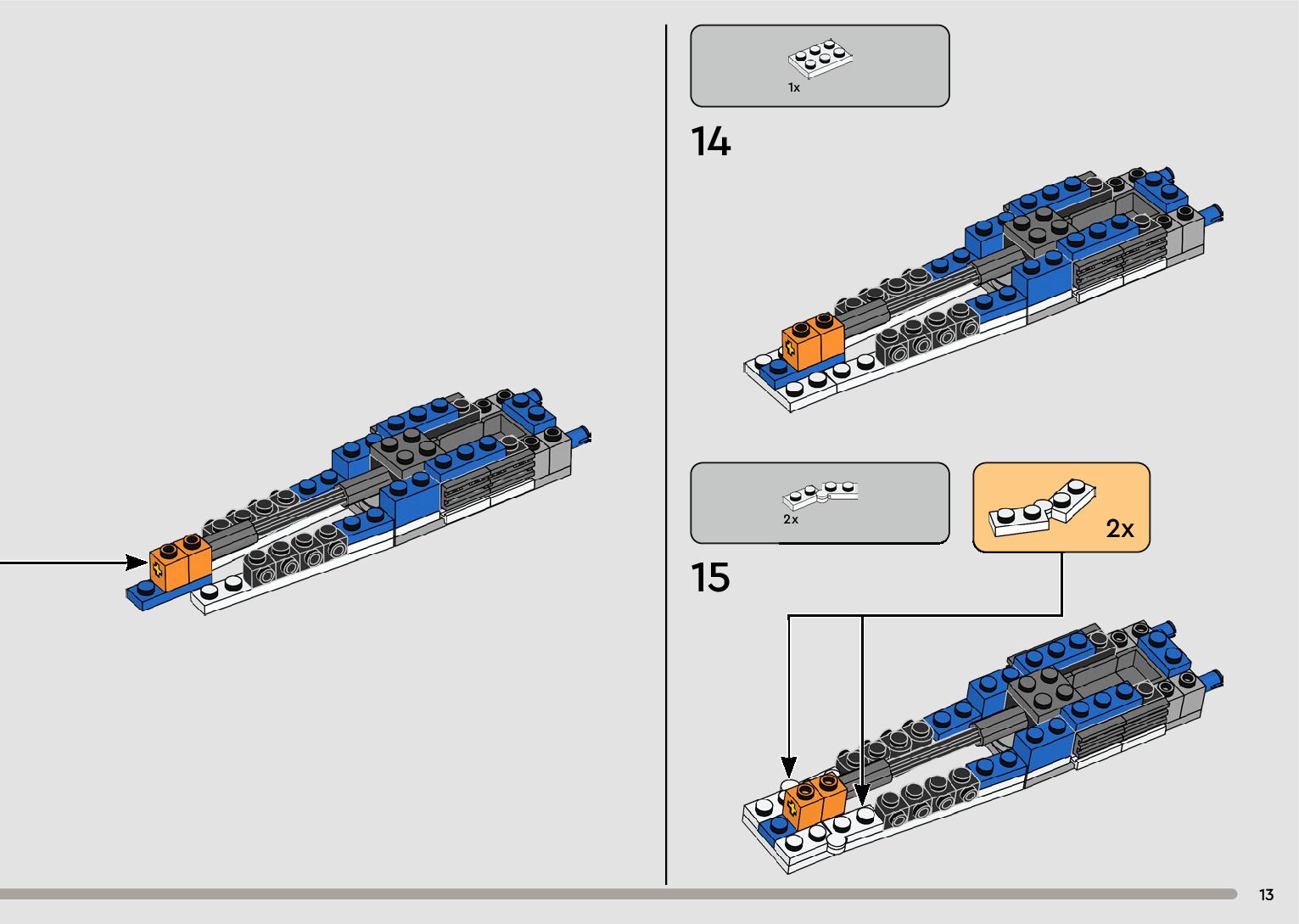 1x

14

2x

2x

15

13