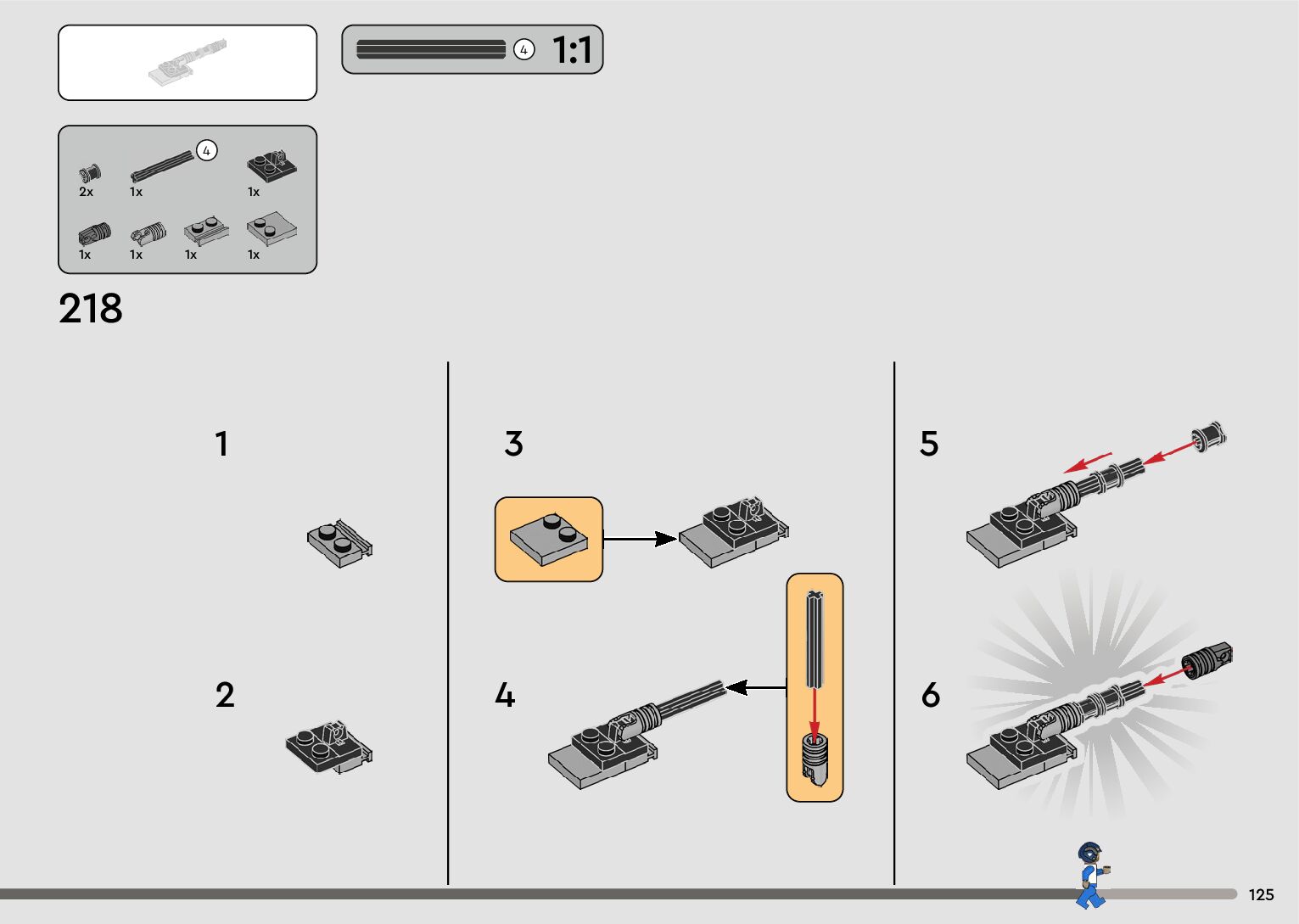 4 1:1

2x 4 1x 1x
1x 1x 1x 1x

218

1

2

3

4

5

6

125