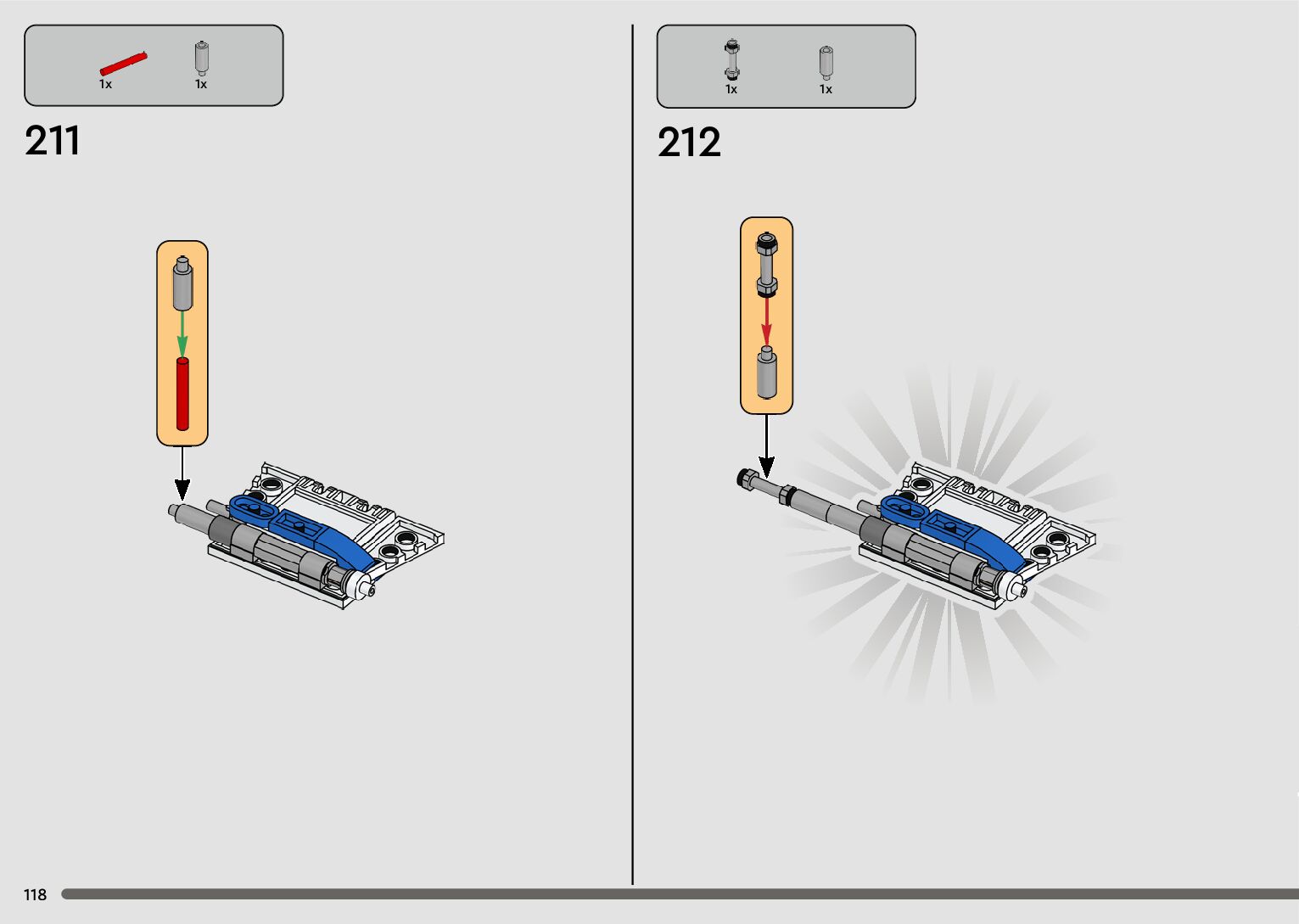 1x 1x

211

1x 1x

212

118