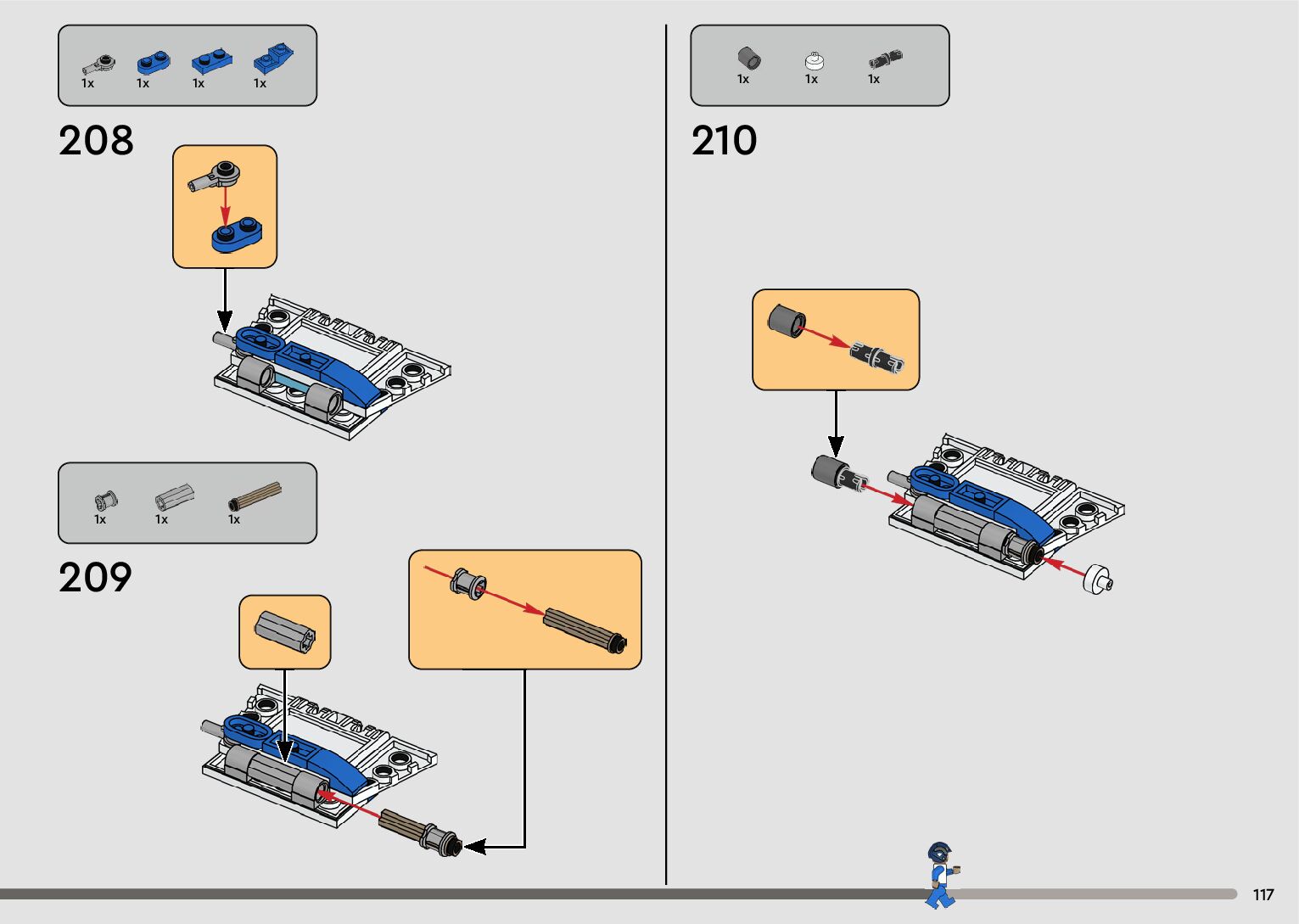 1x 1x 1x 1x

208

1x 1x 1x

209

1x 1x 1x

210

117