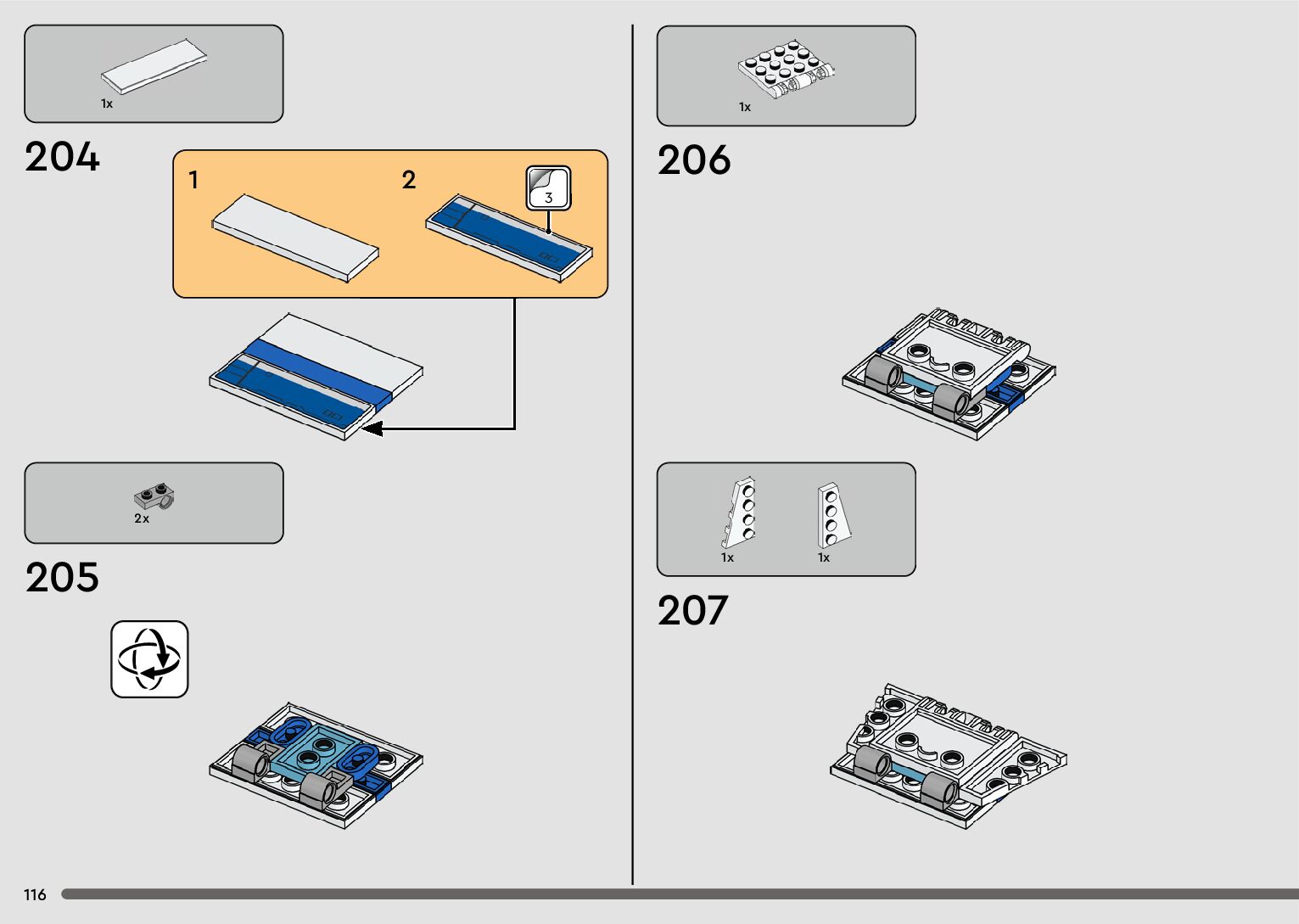 1x

204

1

2

3

2x

205

1x

206

1x

1x

207

116