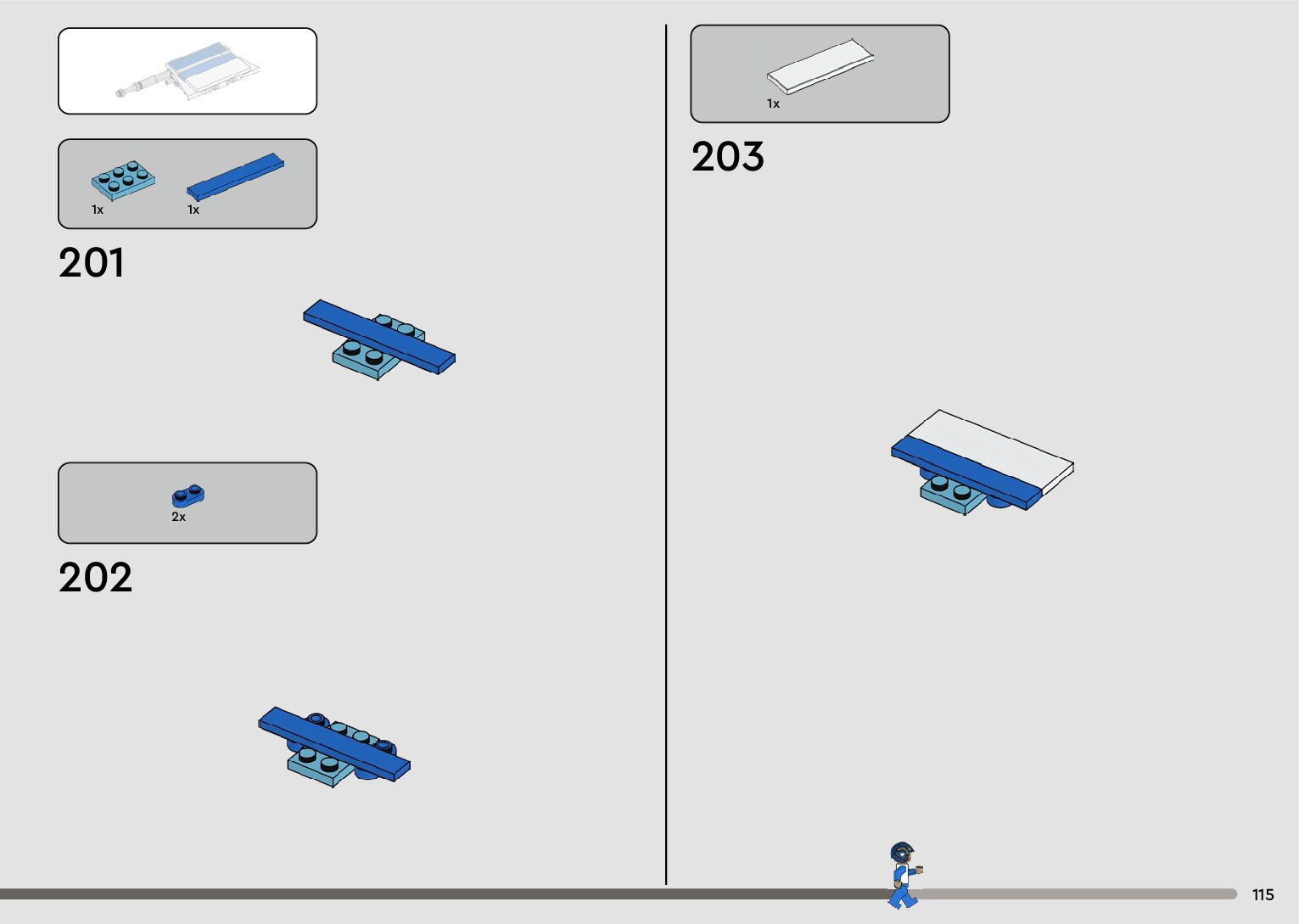 1x
1x

201

2x

202

1x

203

115