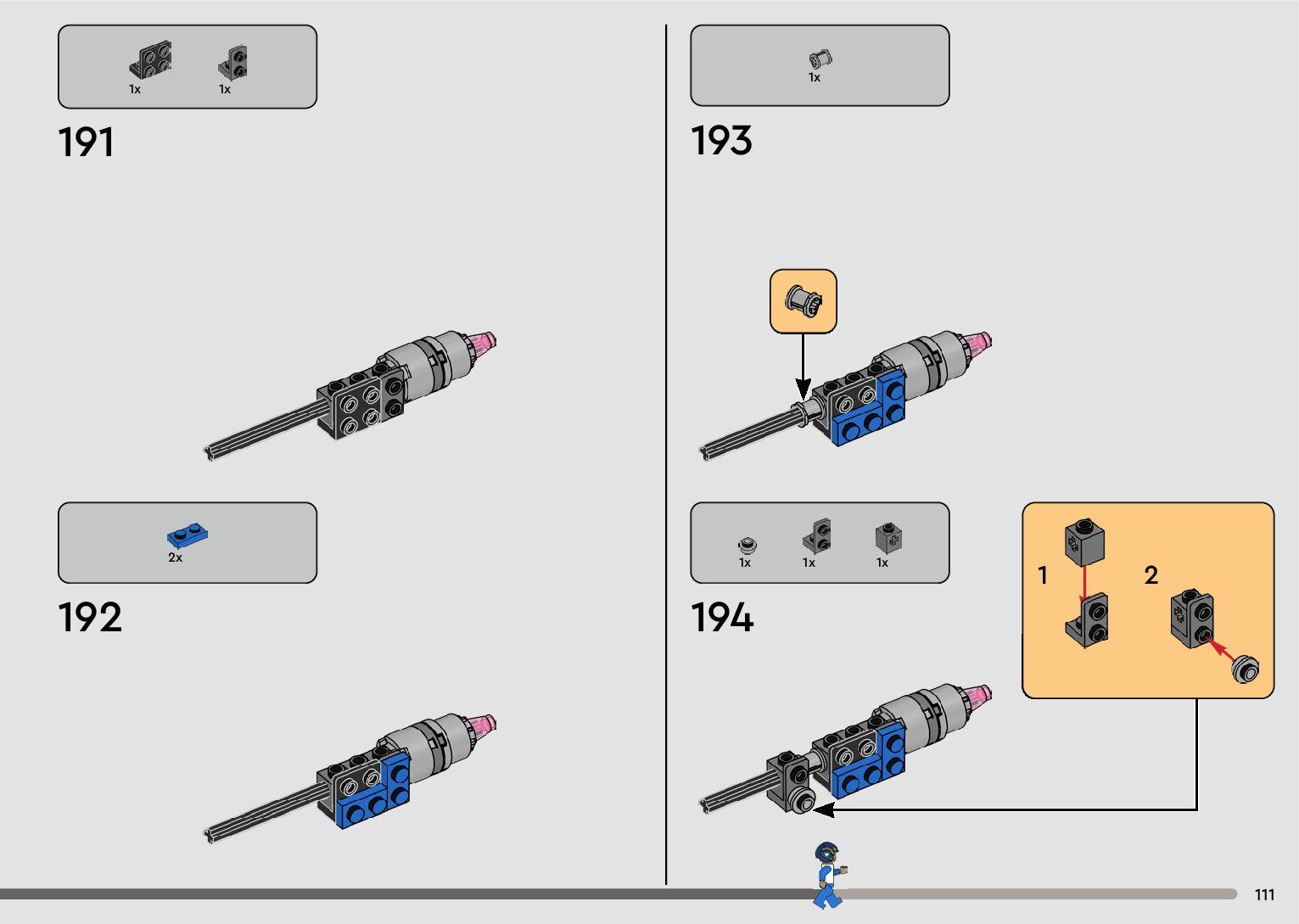 1x 1x

191

2x

192

1x

193

1x 1x 1x

194

1

2

111