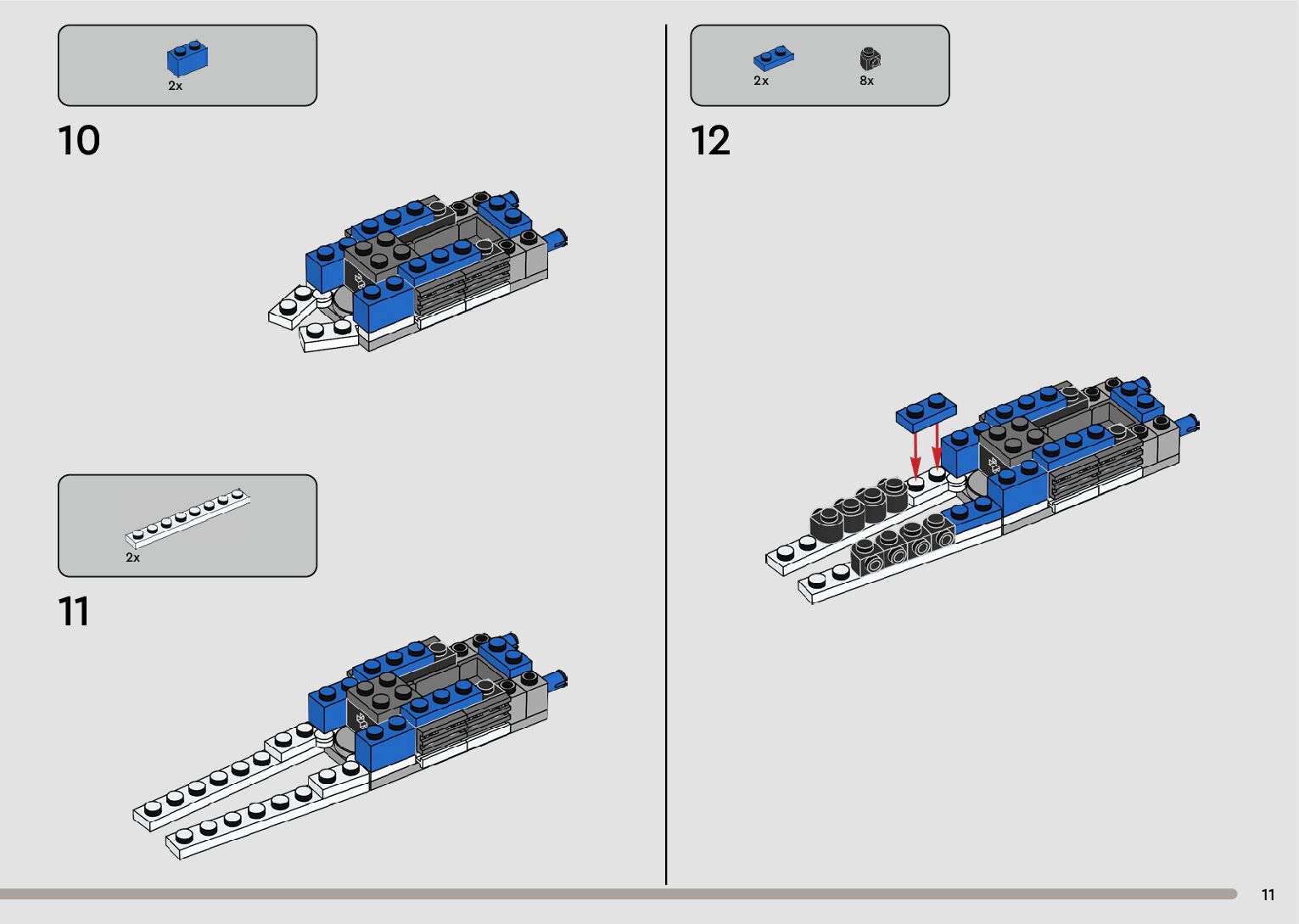 2x

10

2x

11

2x

8x

12

11