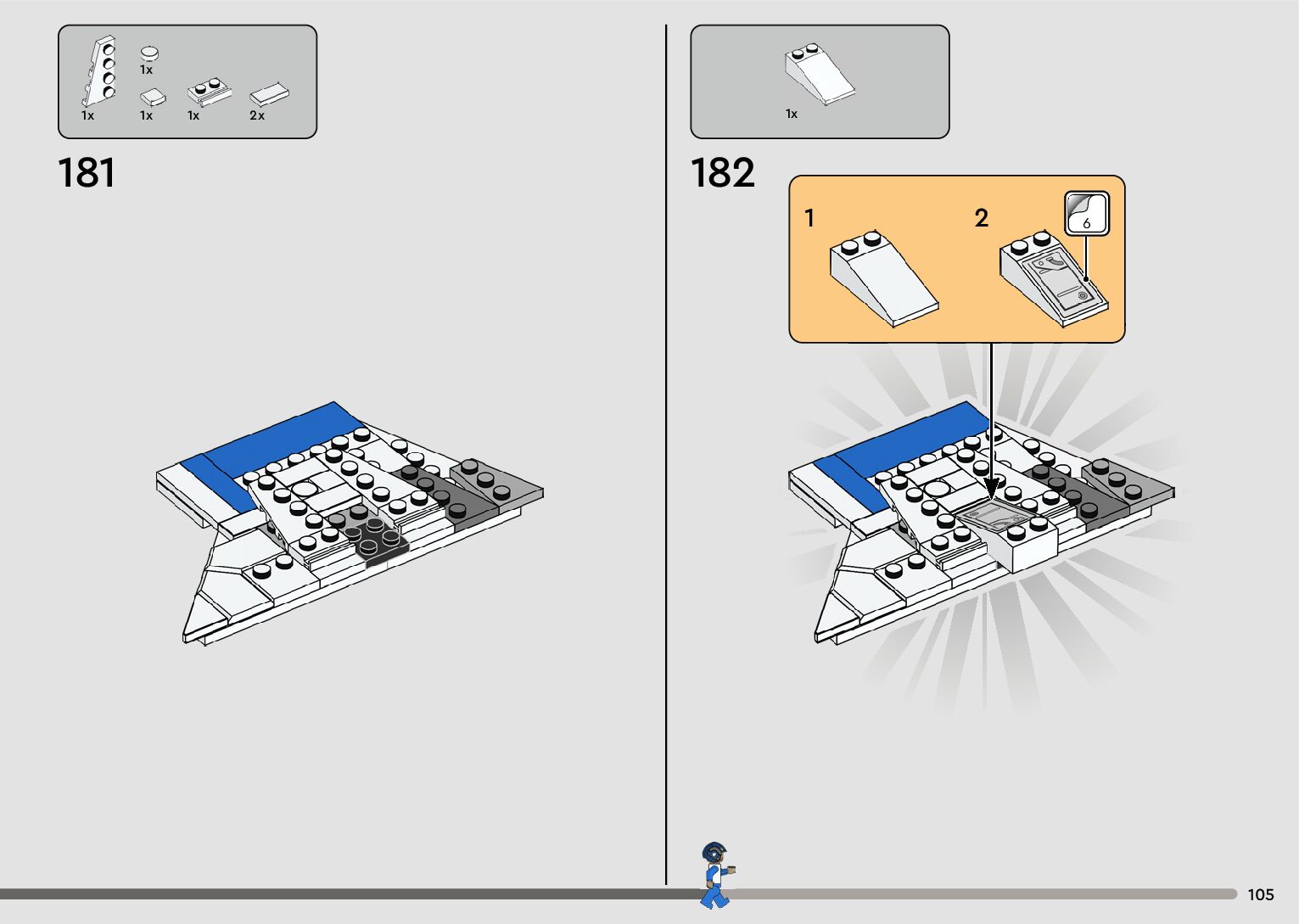 1x
1x
1x
1x
2x

181

1x

182

1
2
6

105