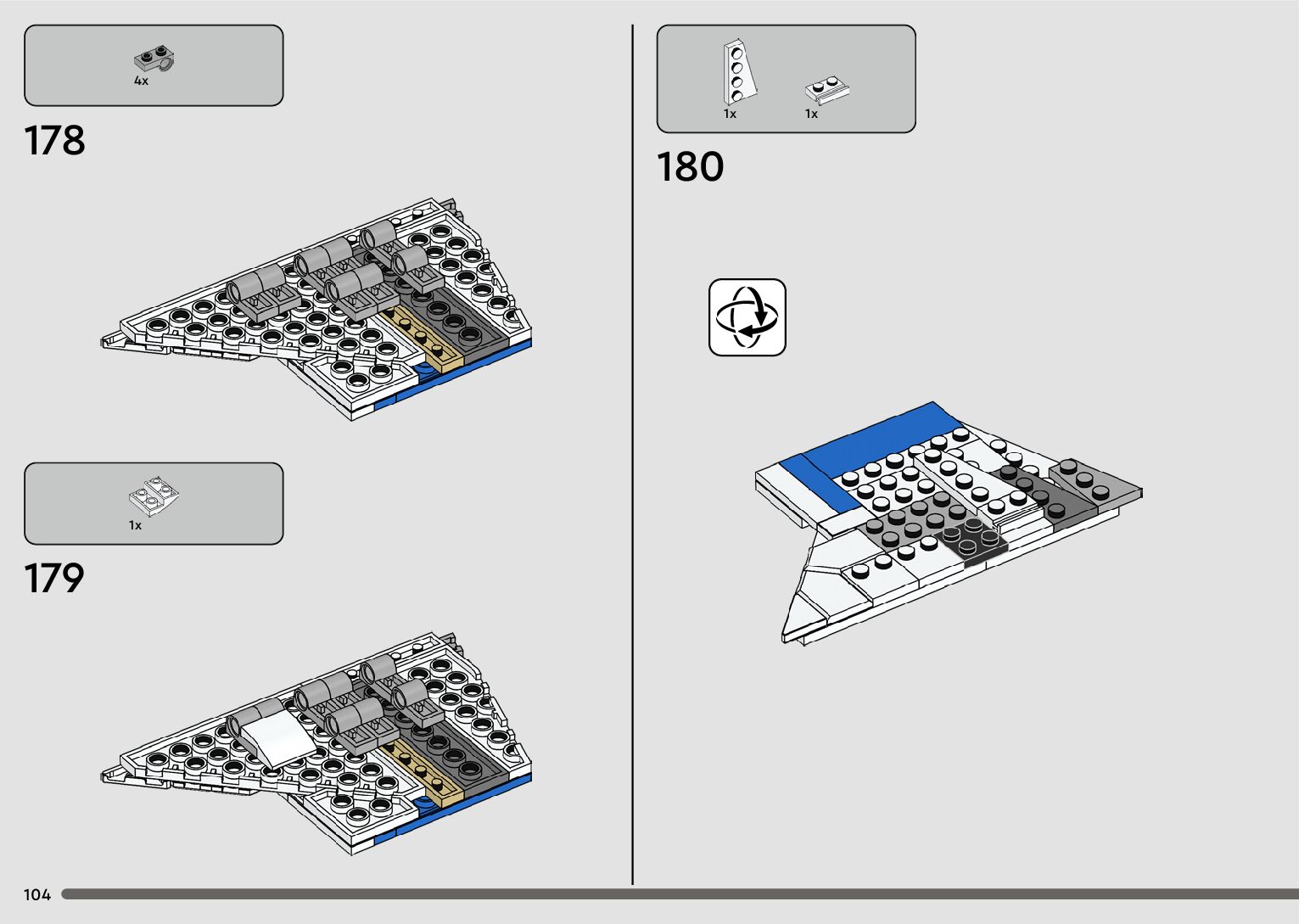 4x

178

1x

179

1x

1x

180

104