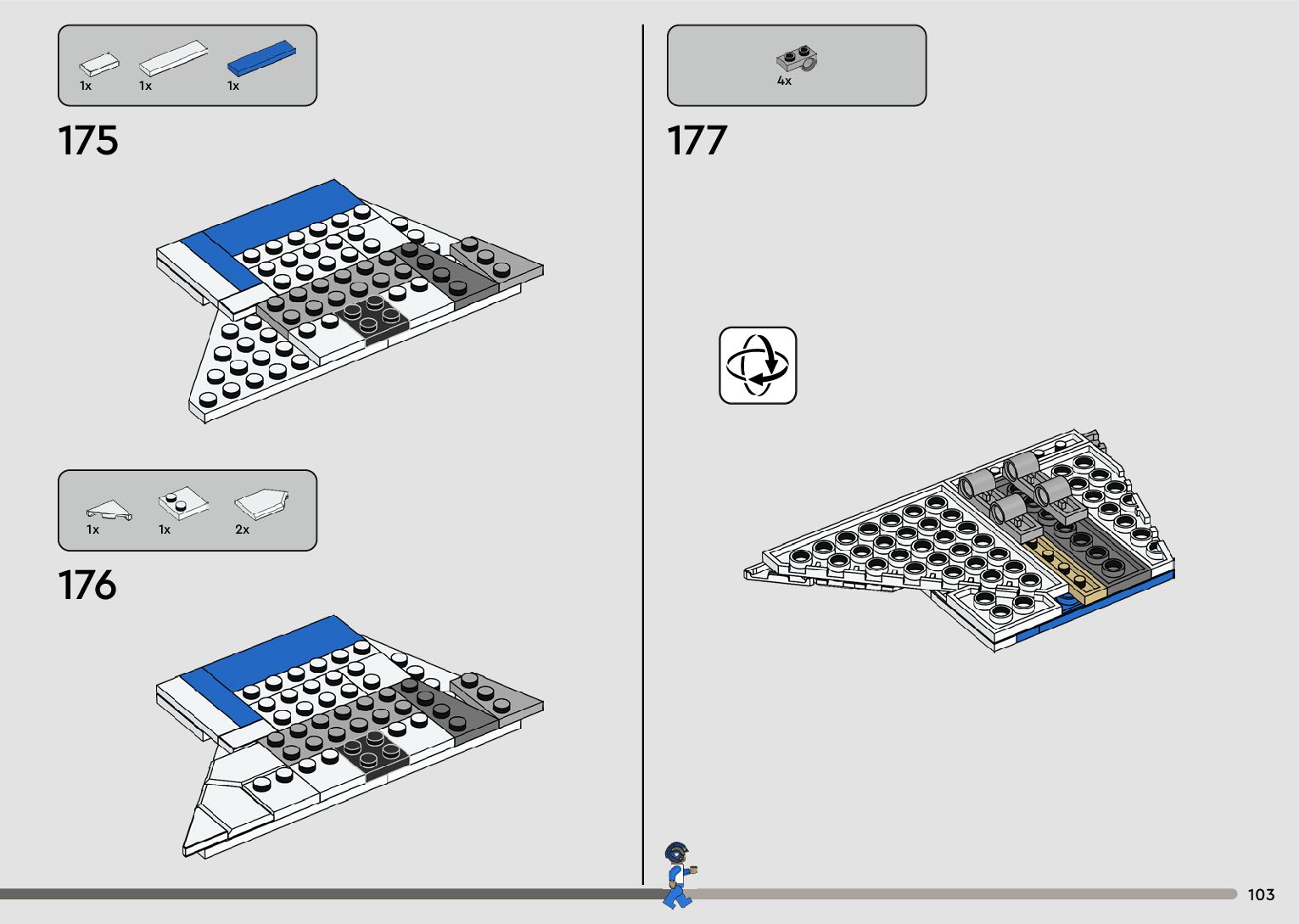 1x 1x 1x

175

1x 1x 2x

176

4x

177

103