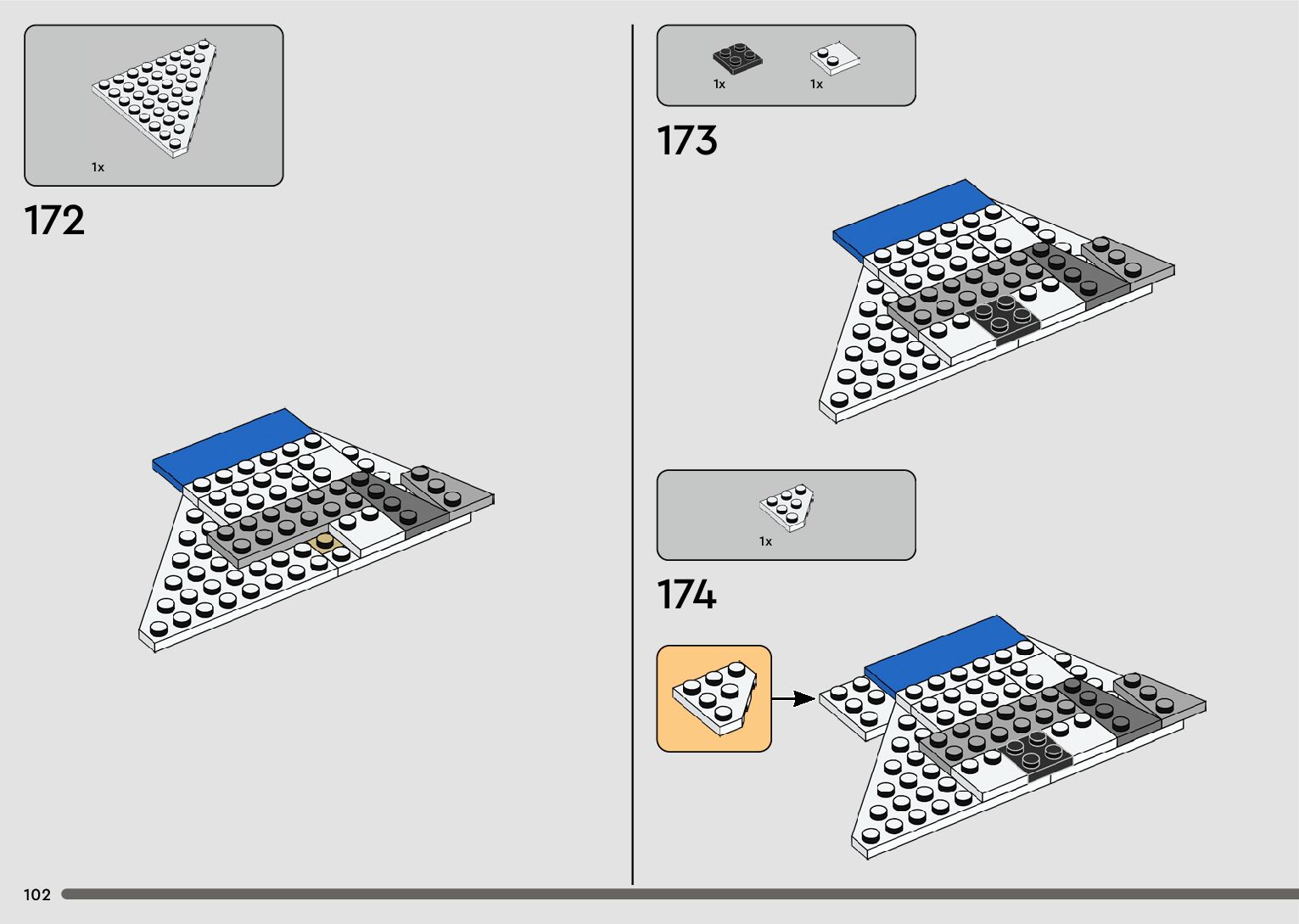 1x

172

1x

1x

173

1x

174

102