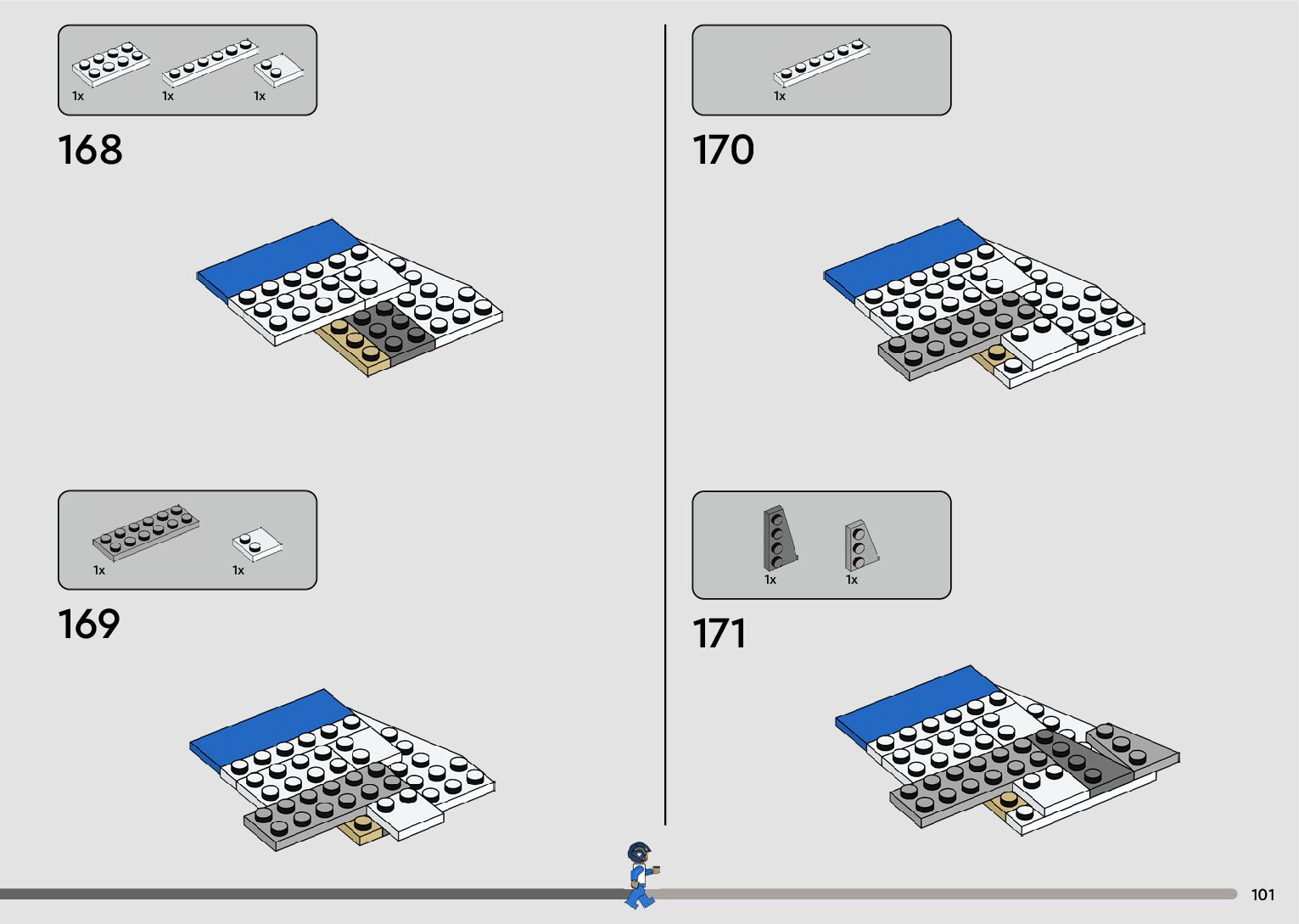 1x 1x 1x

168

1x 1x

169

1x

170

1x 1x

171

101